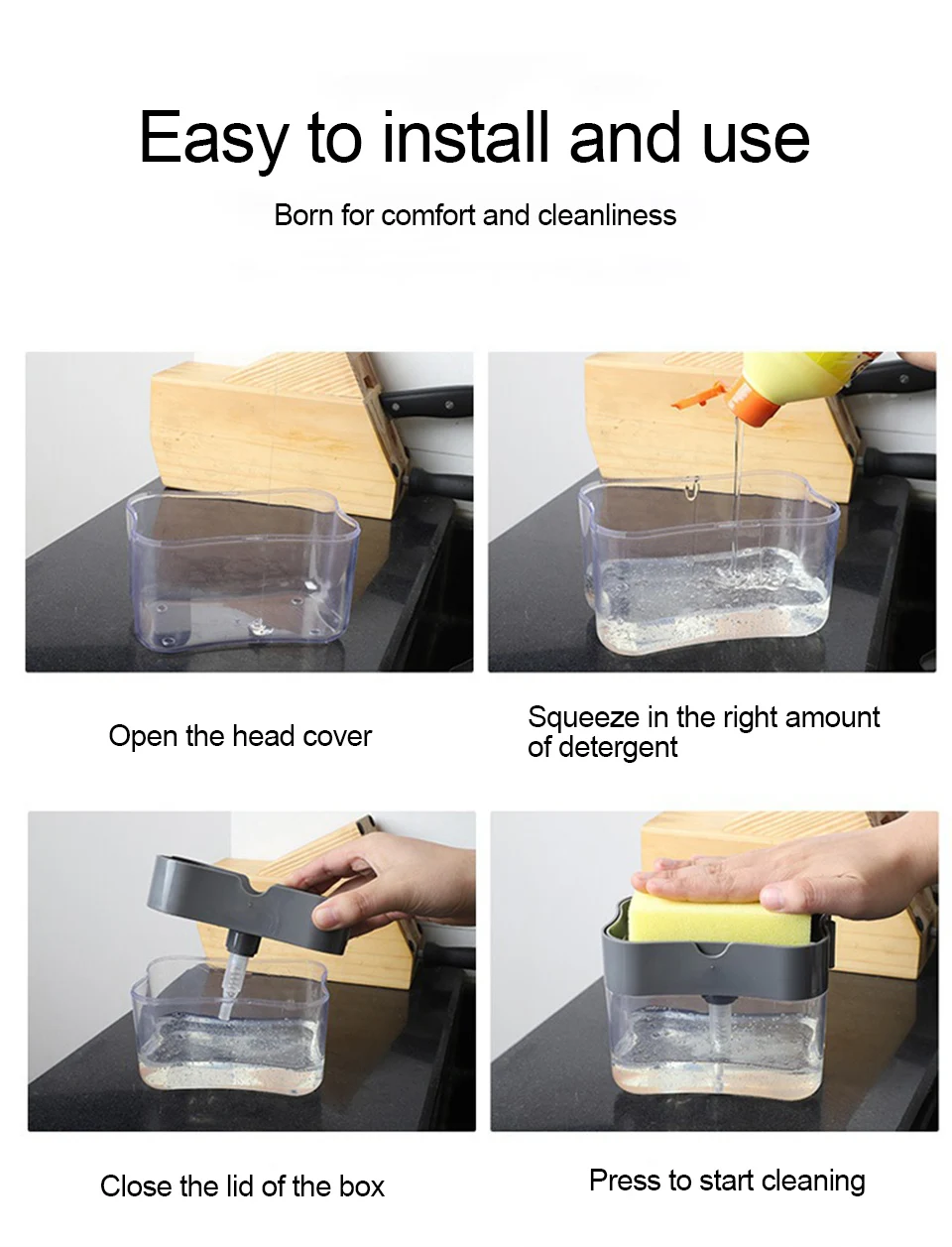 Easy to install and use

Born for comfort and cleanliness

Open the head cover

Squeeze in the right amount of detergent

Close the lid of the box

Press to start cleaning