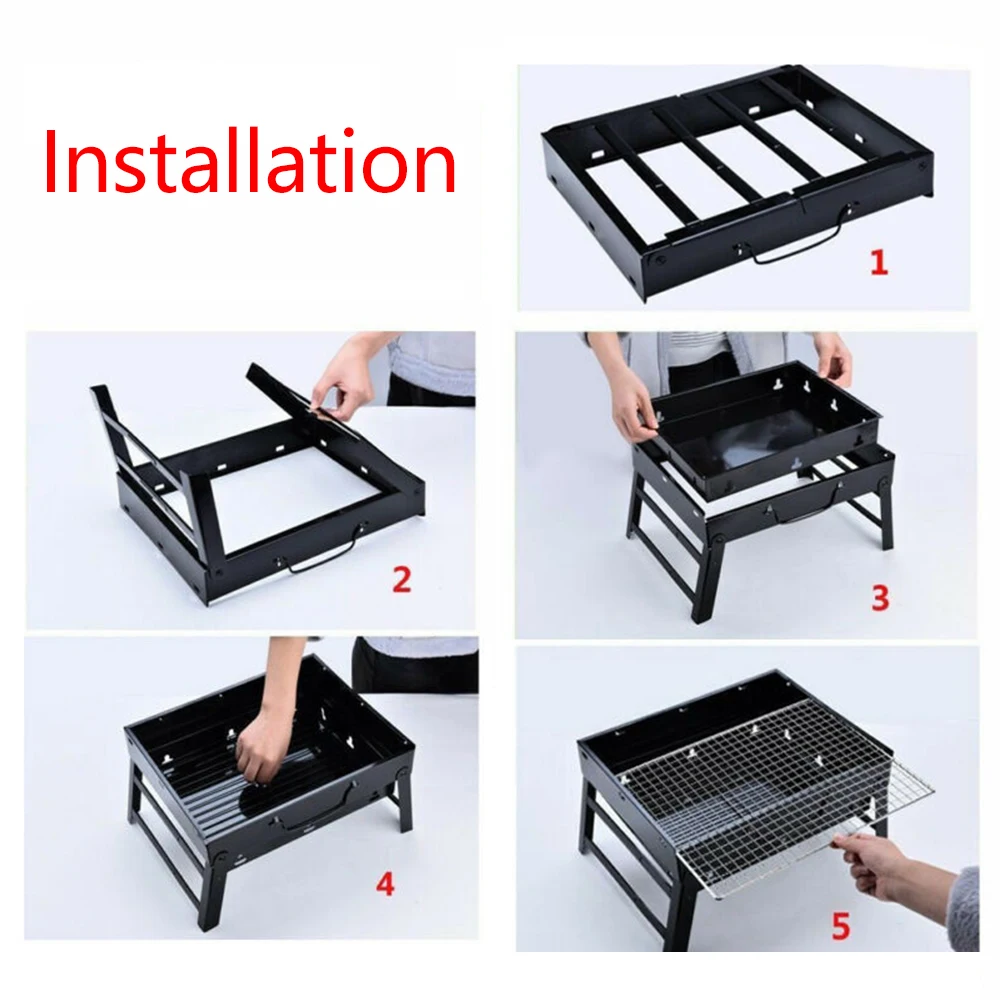 Installation

1

2

3

4

5