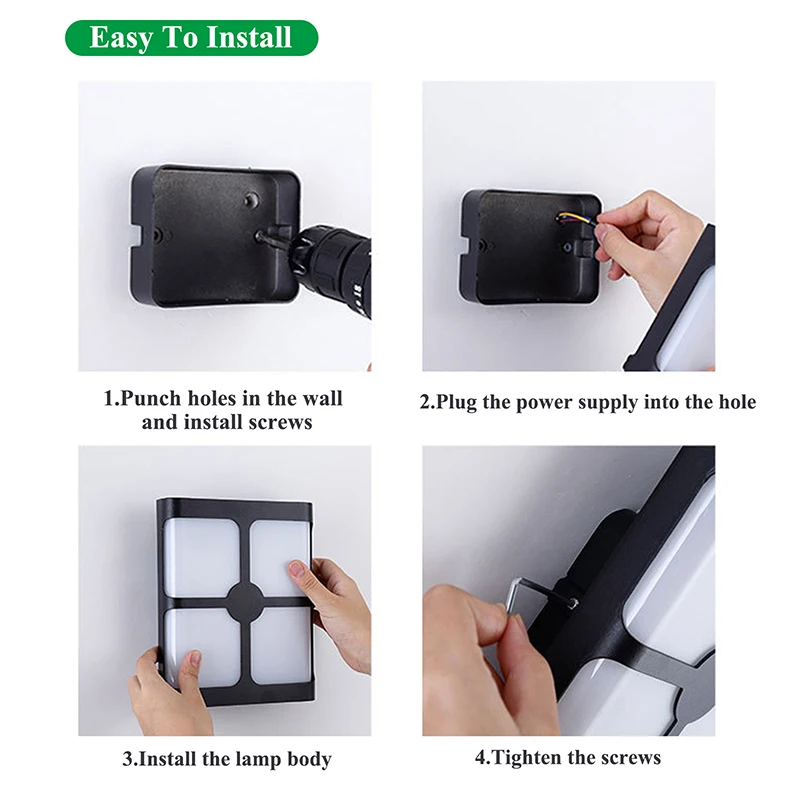 Easy To Install

1.Punch holes in the wall and install screws

2.Plug the power supply into the hole

3.Install the lamp body

4.Tighten the screws