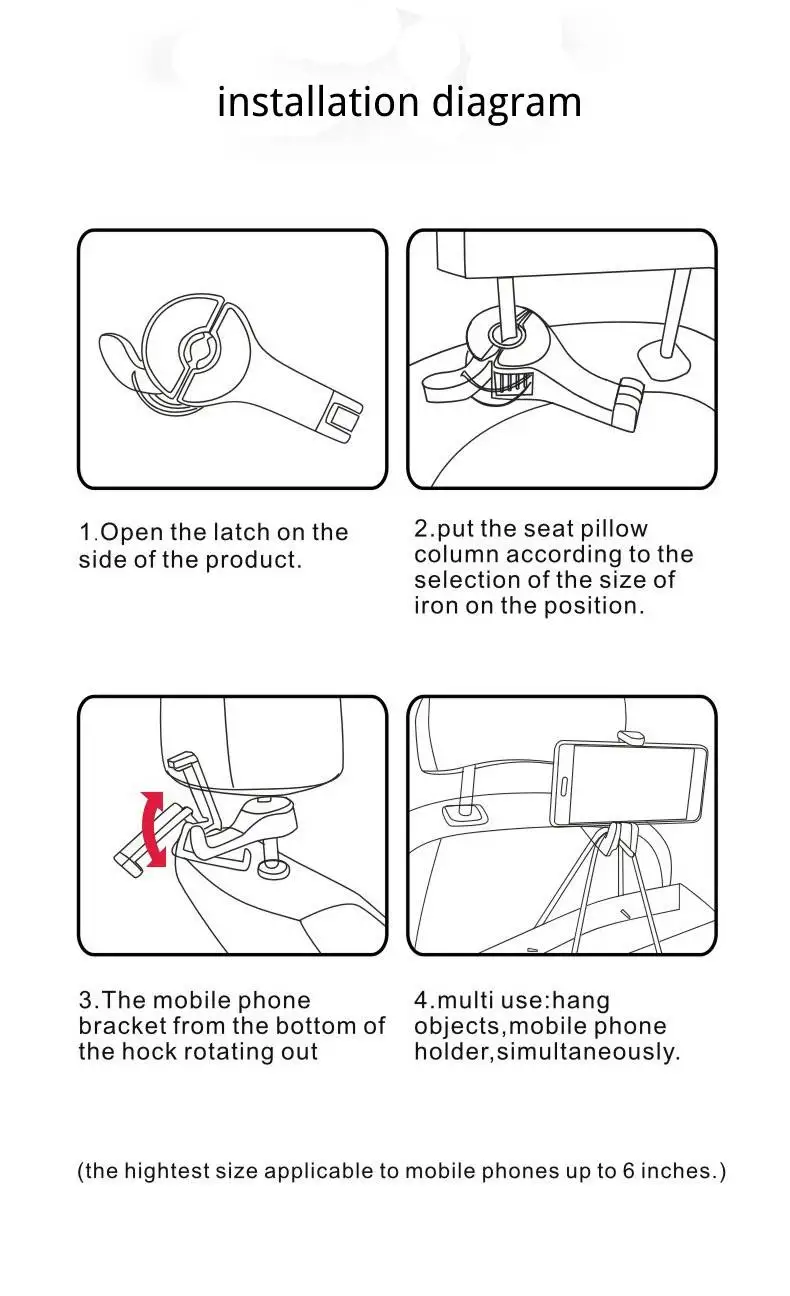 installation diagram

1.Open the latch on the side of the product.

2.put the seat pillow column according to the selection of the size of iron on the position.

3.The mobile phone bracket from the bottom of the hock rotating out

4.multi use:hang objects,mobile phone holder,simultaneously.

(the hightest size applicable to mobile phones up to 6 inches.)