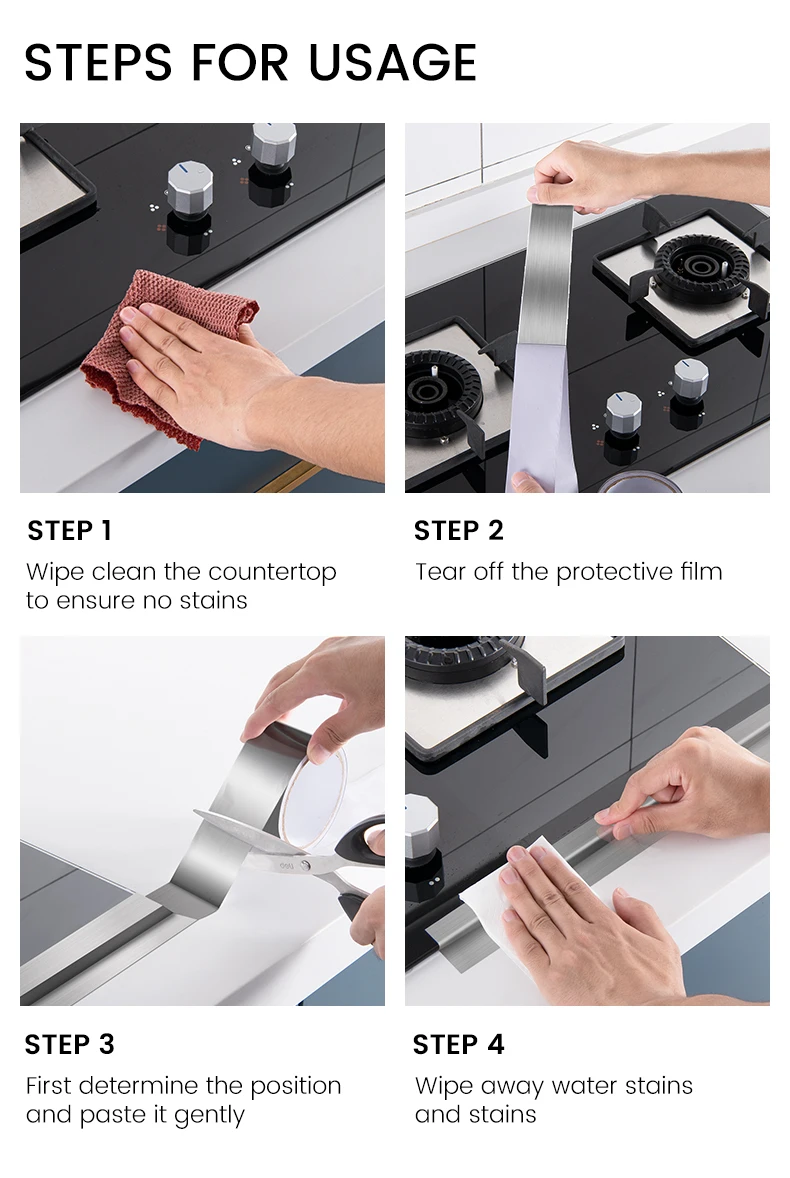 STEPS FOR USAGE

STEP 1
Wipe clean the countertop to ensure no stains

STEP 2
Tear off the protective film

STEP 3
First determine the position and paste it gently

STEP 4
Wipe away water stains and stains