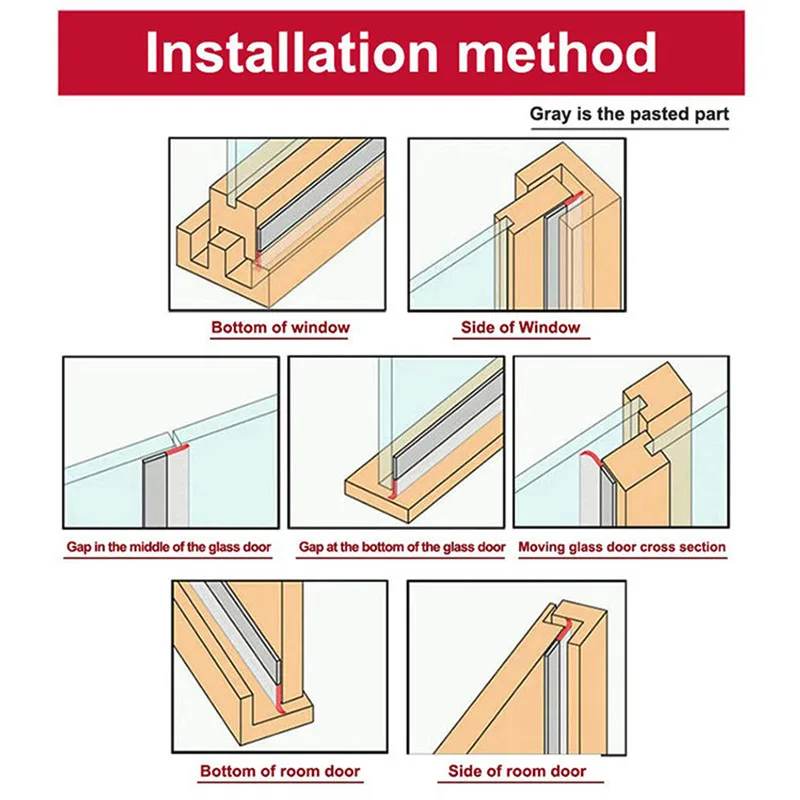 Installation method

Gray is the pasted part

Bottom of window

Side of Window

Gap in the middle of the glass door

Gap at the bottom of the glass door

Moving glass door cross section

Bottom of room door

Side of room door