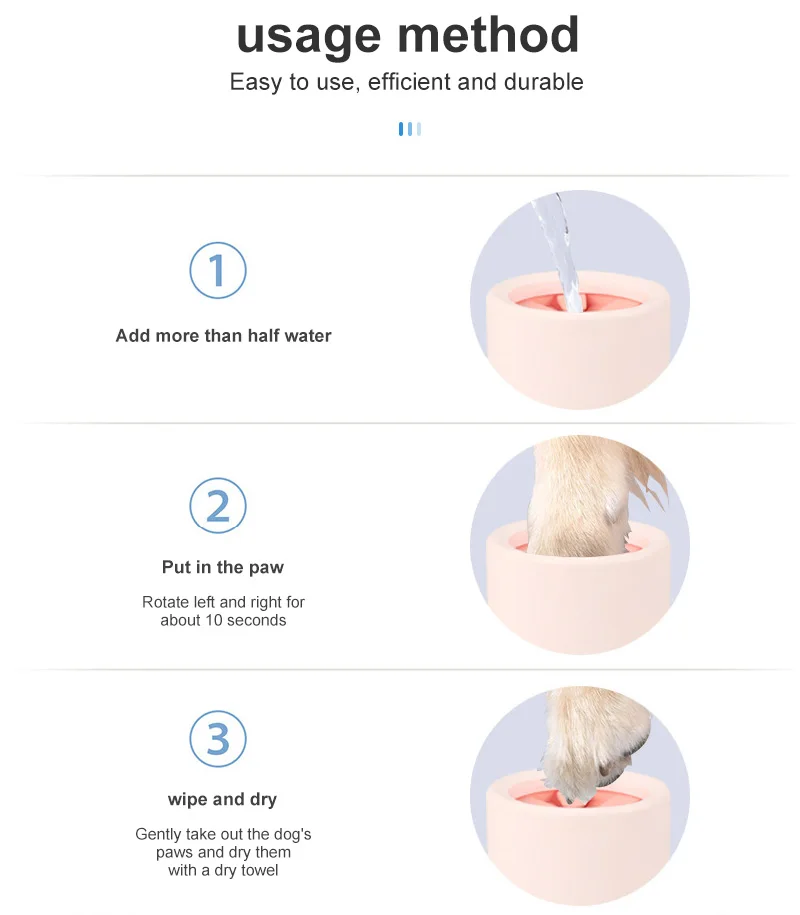 usage method

Easy to use, efficient and durable

1

Add more than half water

2

Put in the paw

Rotate left and right for about 10 seconds

3

wipe and dry

Gently take out the dog's paws and dry them with a dry towel