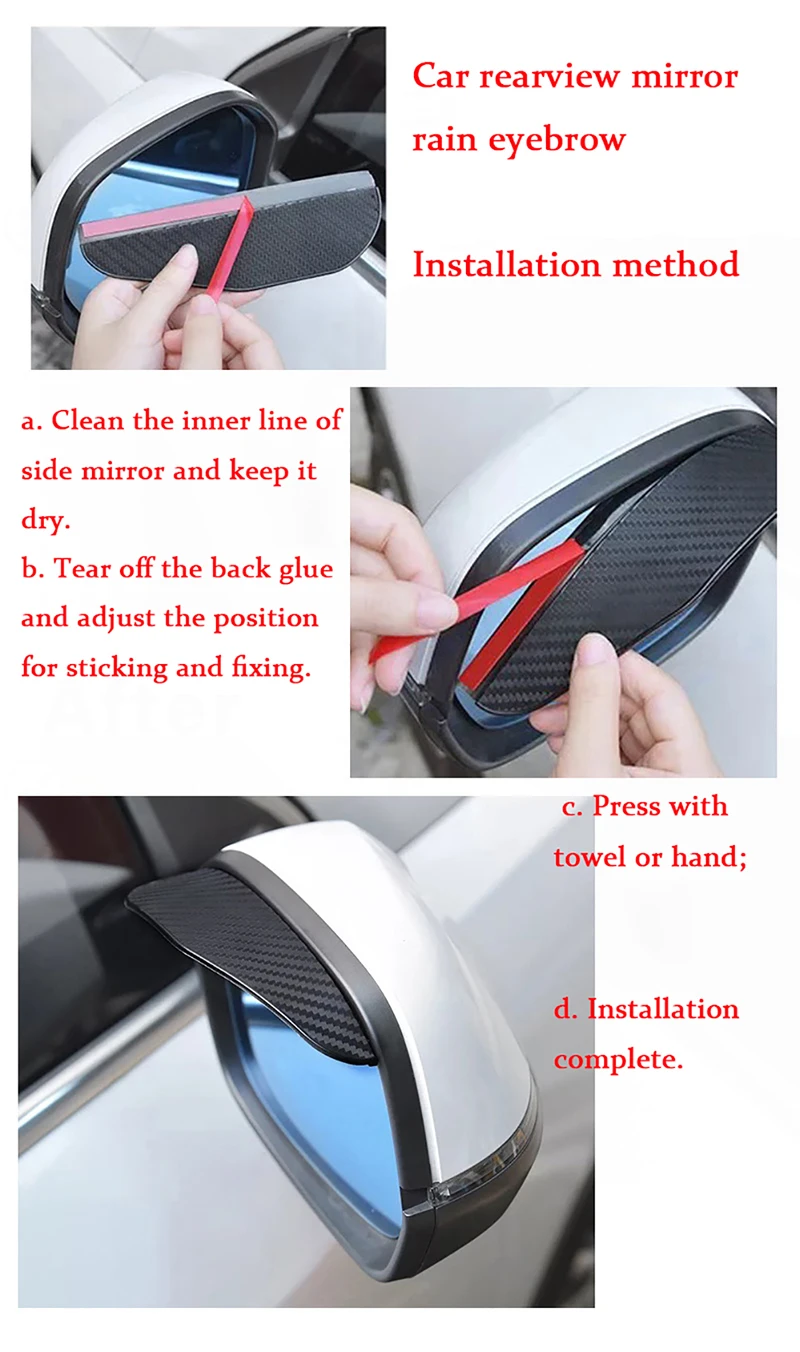 Car rearview mirror rain eyebrow

Installation method

a. Clean the inner line of side mirror and keep it dry.
b. Tear off the back glue and adjust the position for sticking and fixing.

c. Press with towel or hand;

d. Installation complete.