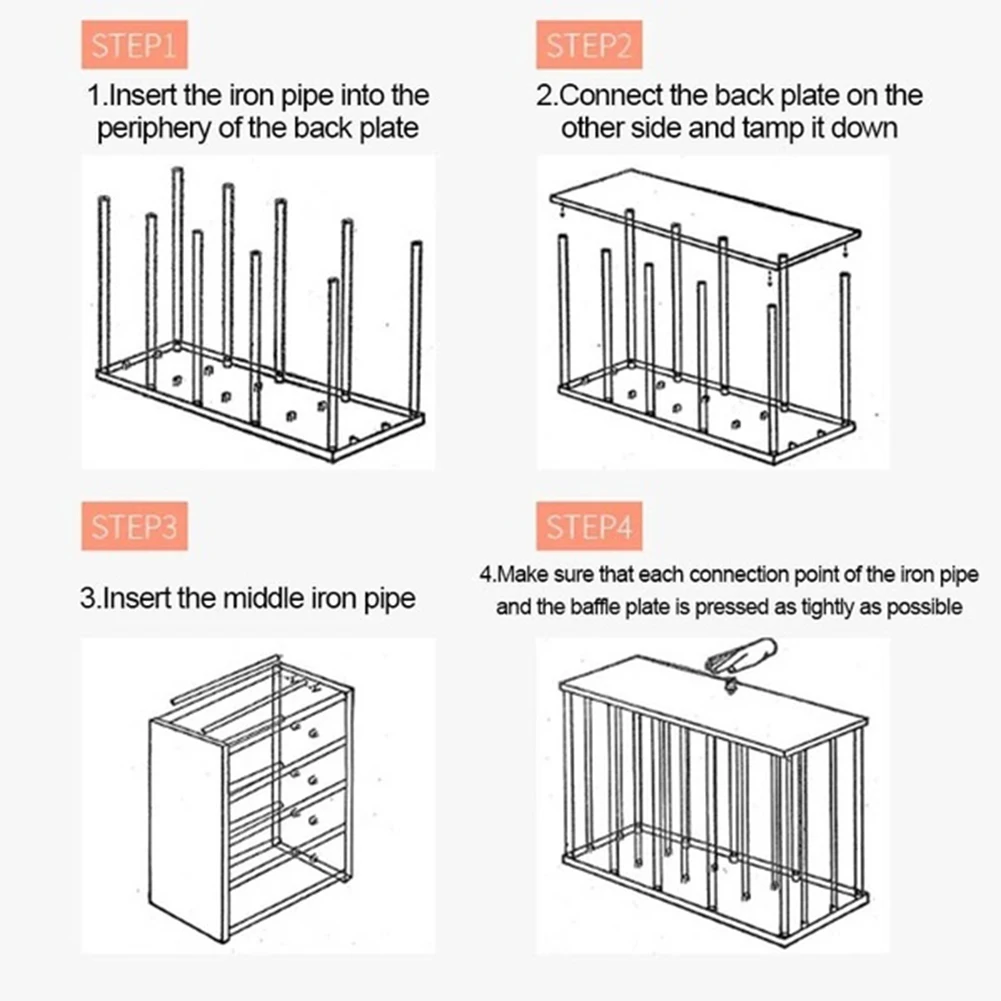 STEP1

1.Insert the iron pipe into the periphery of the back plate

STEP2

2.Connect the back plate on the other side and tamp it down

STEP3

3.Insert the middle iron pipe

STEP4

4.Make sure that each connection point of the iron pipe and the baffle plate is pressed as tightly as possible