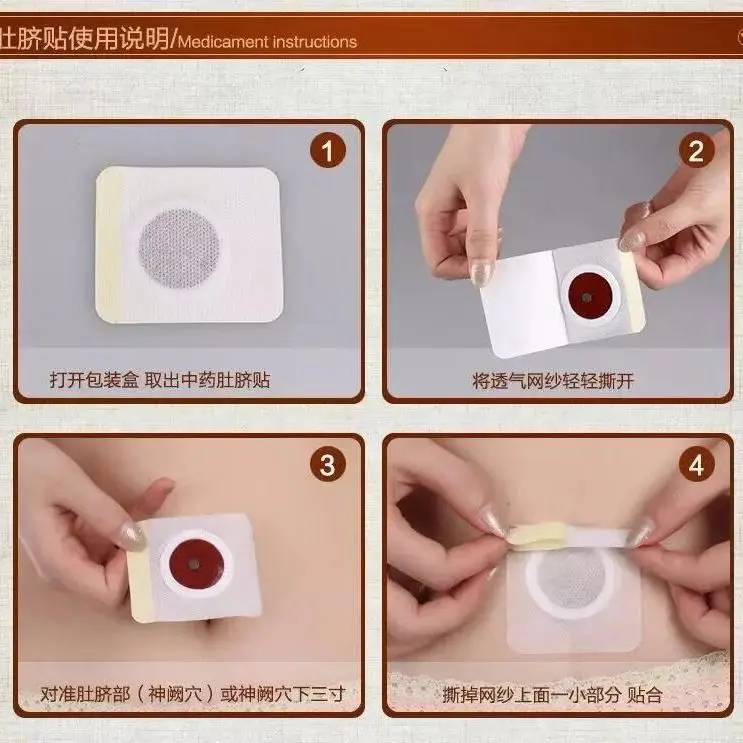 肚脐贴使用说明/Medicament instructions

1
打开包装盒 取出中药肚脐贴

2
将透气网纱轻轻撕开

3
对准肚脐部（神阙穴）或神阙穴下三寸

4
撕掉网纱上面一小部分 贴合