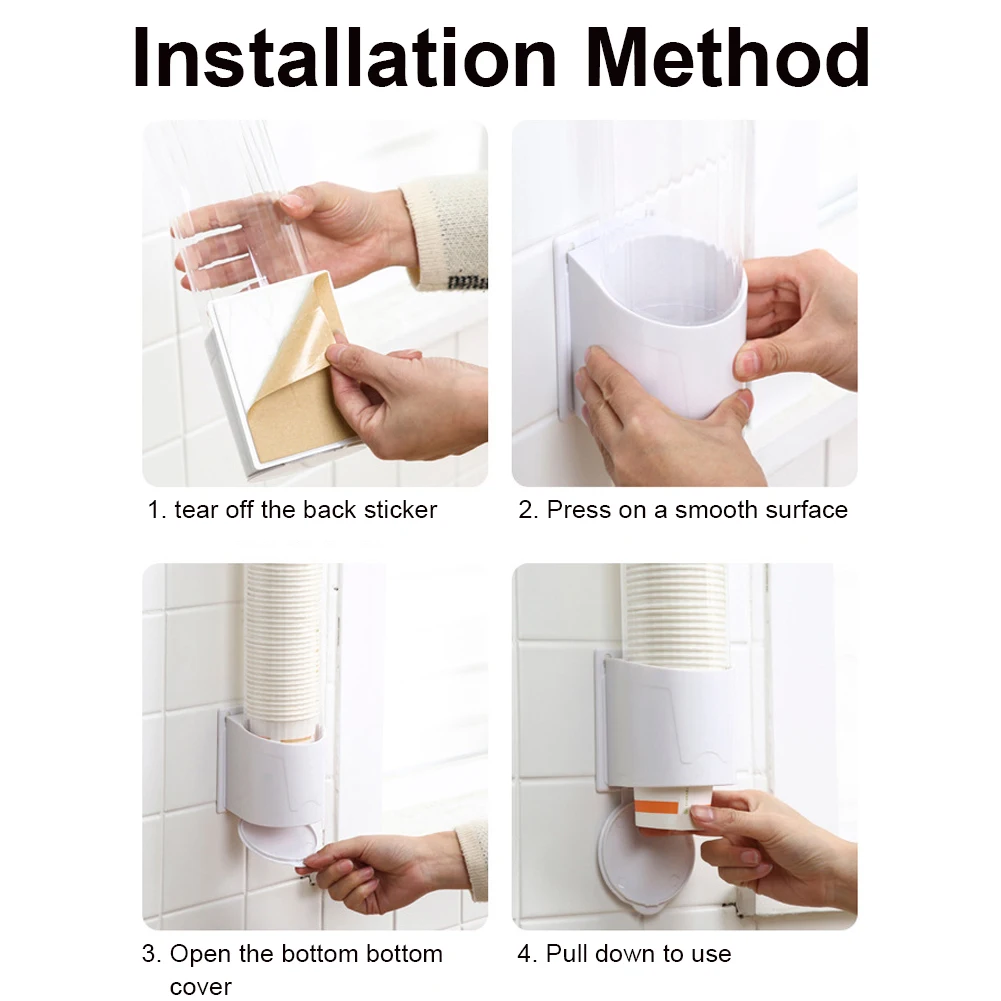 Installation Method

1. tear off the back sticker

2. Press on a smooth surface

3. Open the bottom bottom cover

4. Pull down to use