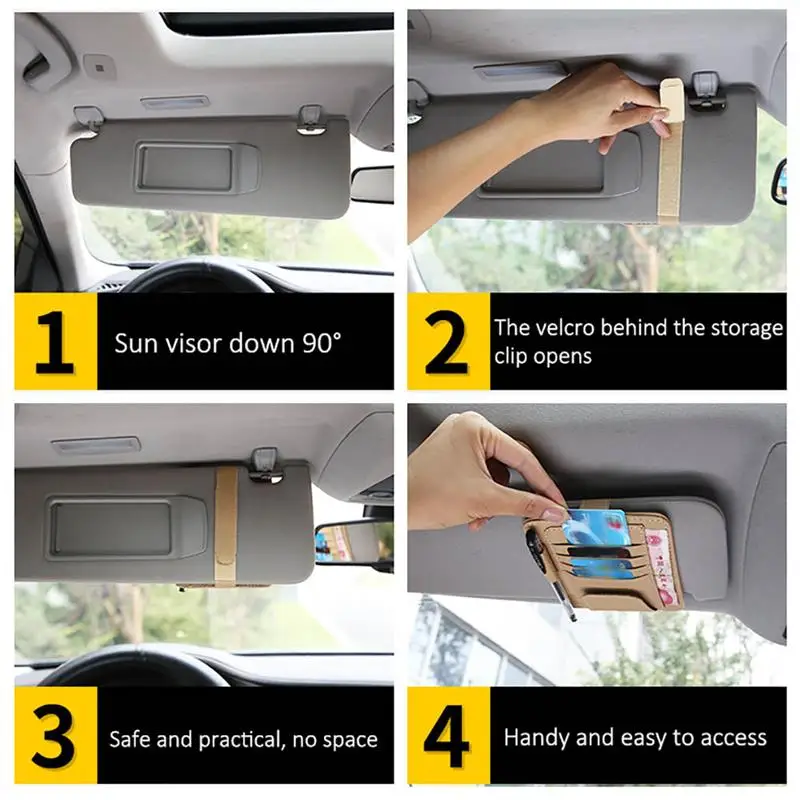 1 Sun visor down 90°

2 The velcro behind the storage clip opens

3 Safe and practical, no space

4 Handy and easy to access