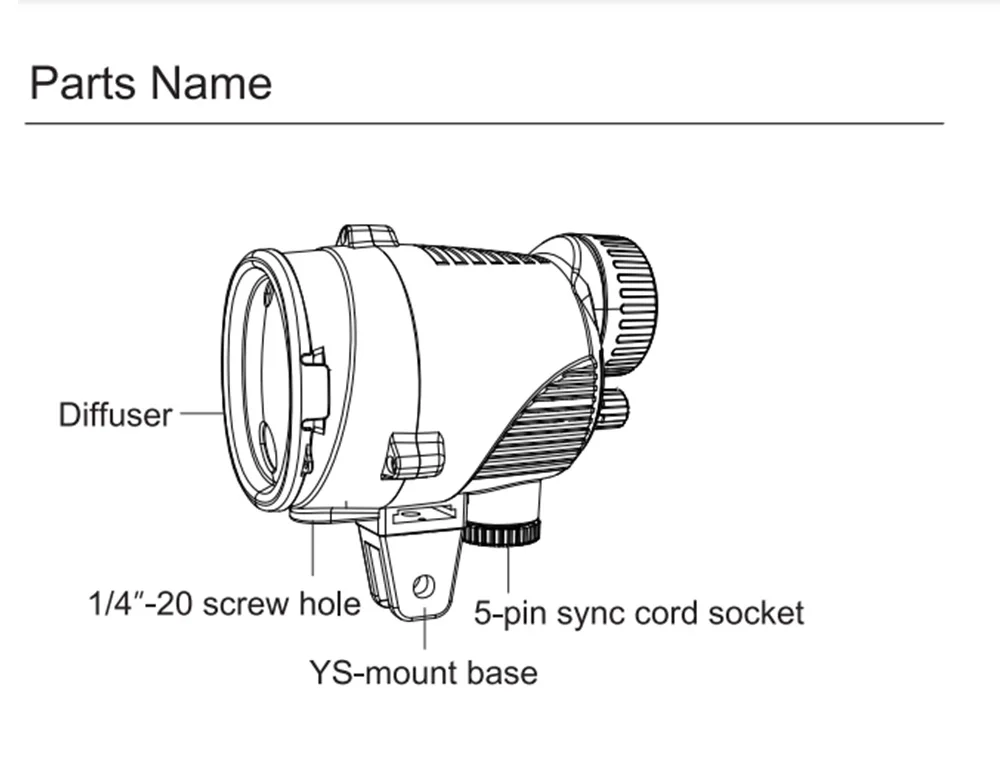 Parts Name

Diffuser

1/4″-20 screw hole

5-pin sync cord socket

YS-mount base