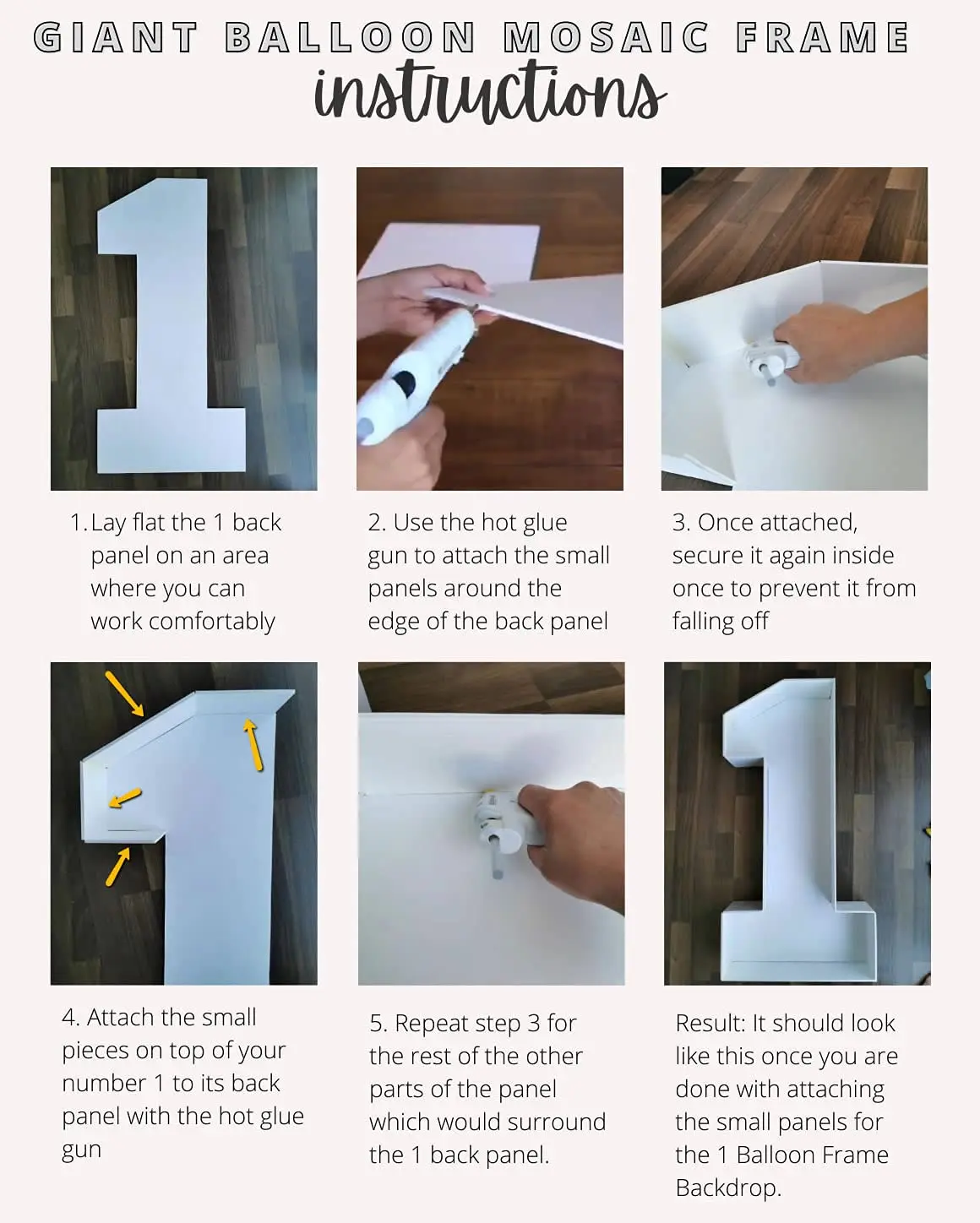 GIANT BALLOON MOSAIC FRAME
instructions

1. Lay flat the 1 back panel on an area where you can work comfortably

2. Use the hot glue gun to attach the small panels around the edge of the back panel

3. Once attached, secure it again inside once to prevent it from falling off

4. Attach the small pieces on top of your number 1 to its back panel with the hot glue gun

5. Repeat step 3 for the rest of the other parts of the panel which would surround the 1 back panel.

Result: It should look like this once you are done with attaching the small panels for the 1 Balloon Frame Backdrop.