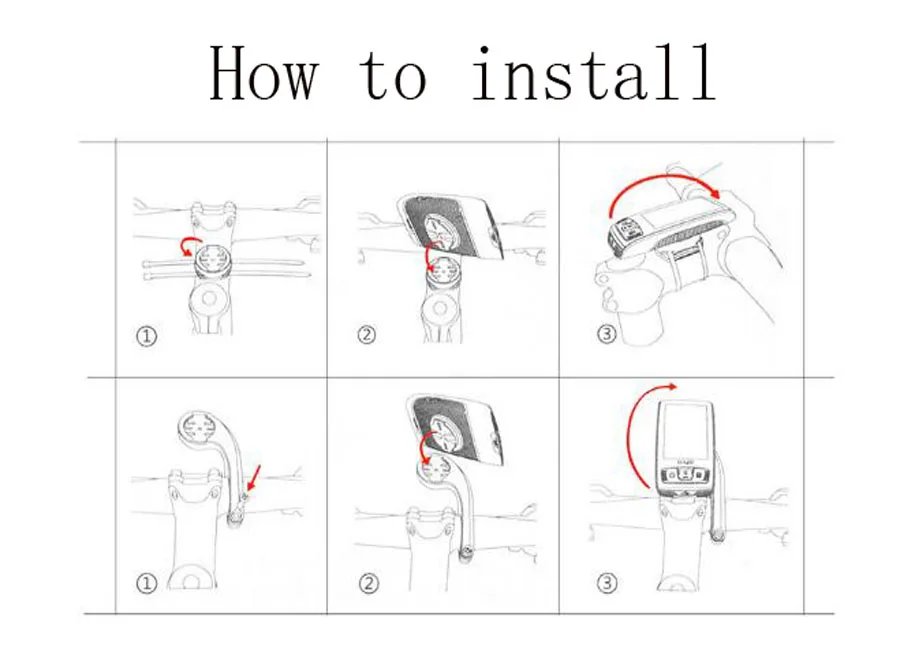 How to install

①

②

③

①

②

③