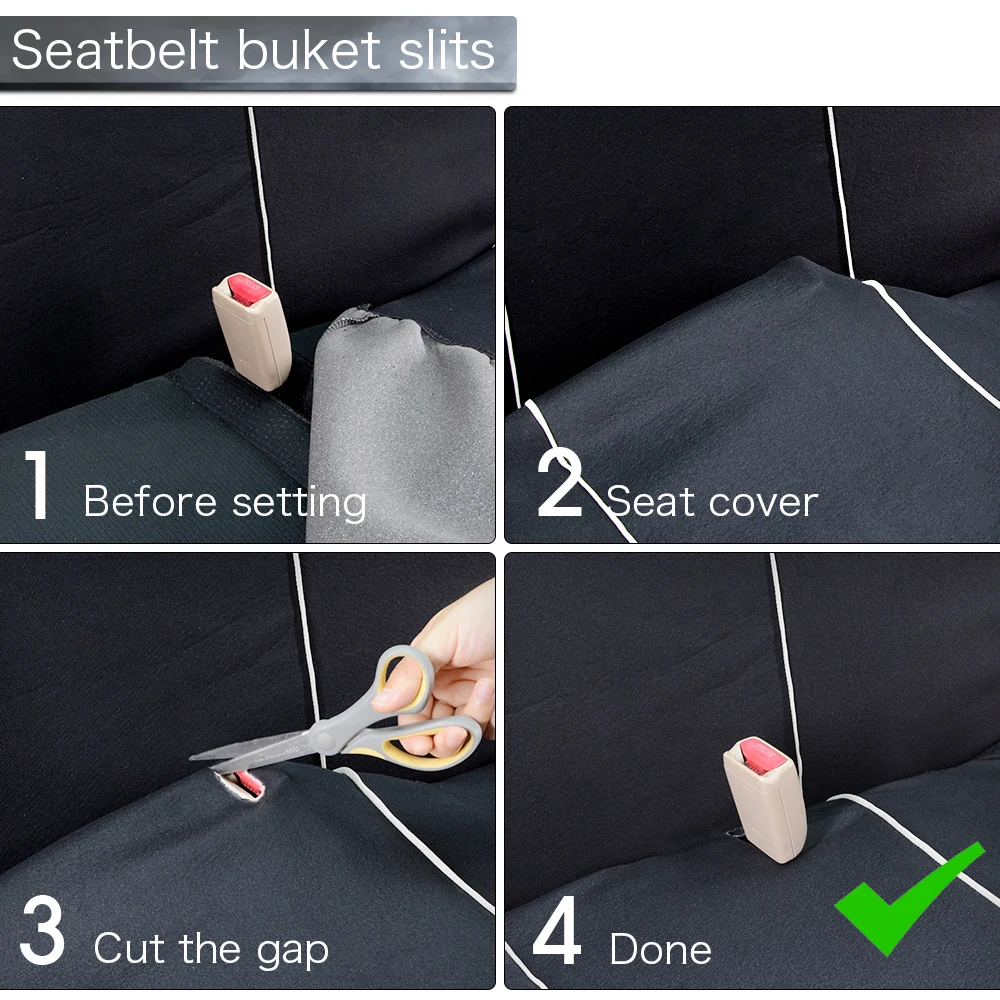 Seatbelt buket slits

1 Before setting

2 Seat cover

3 Cut the gap

4 Done