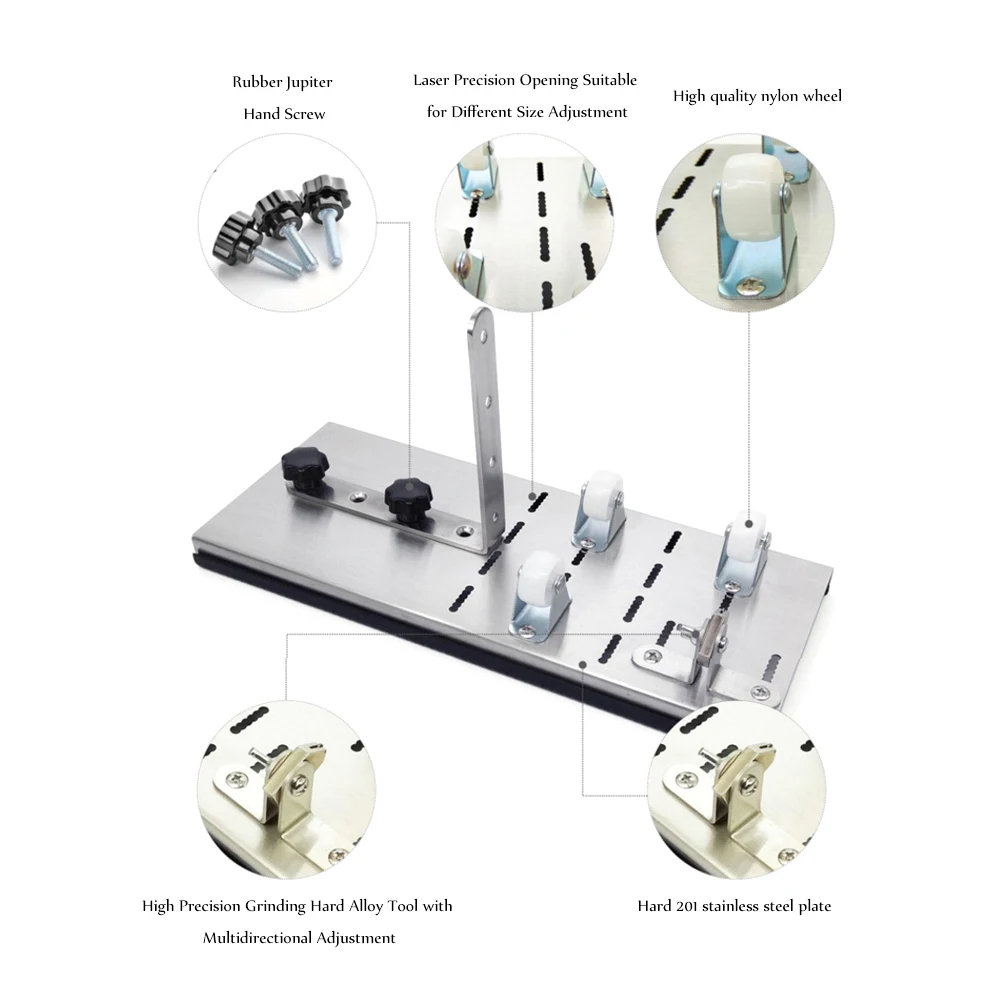 Rubber Jupiter
Hand Screw

Laser Precision Opening Suitable
for Different Size Adjustment

High quality nylon wheel

High Precision Grinding Hard Alloy Tool with
Multidirectional Adjustment

Hard 201 stainless steel plate