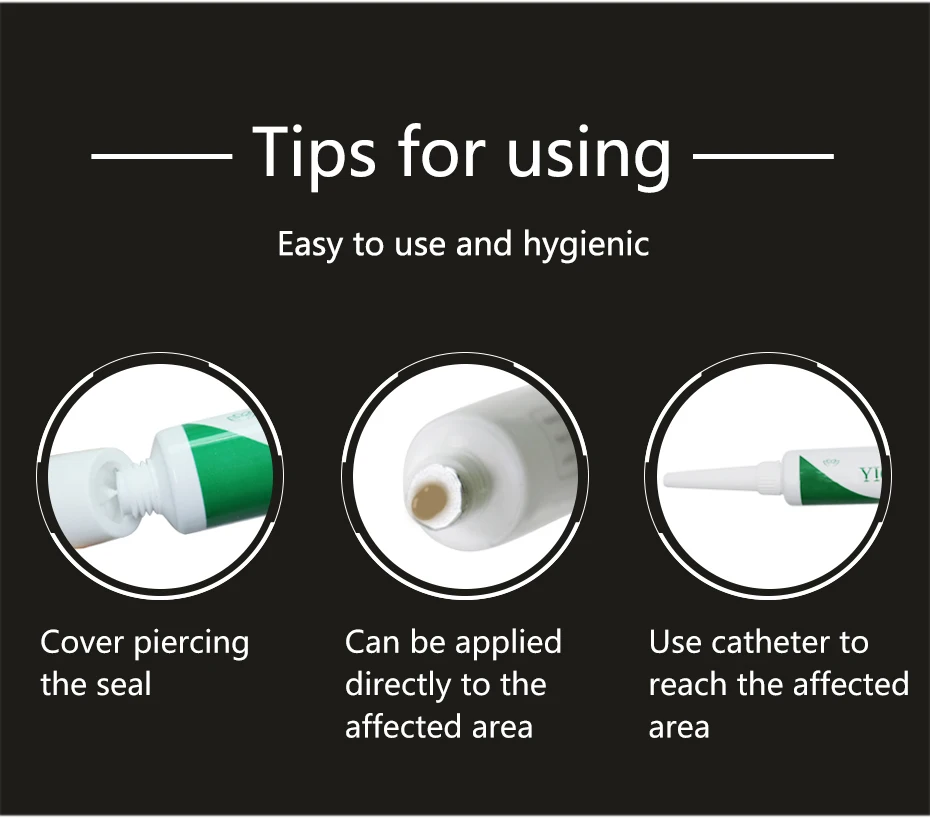 Tips for using

Easy to use and hygienic

YI

Cover piercing the seal

Can be applied directly to the affected area

Use catheter to reach the affected area