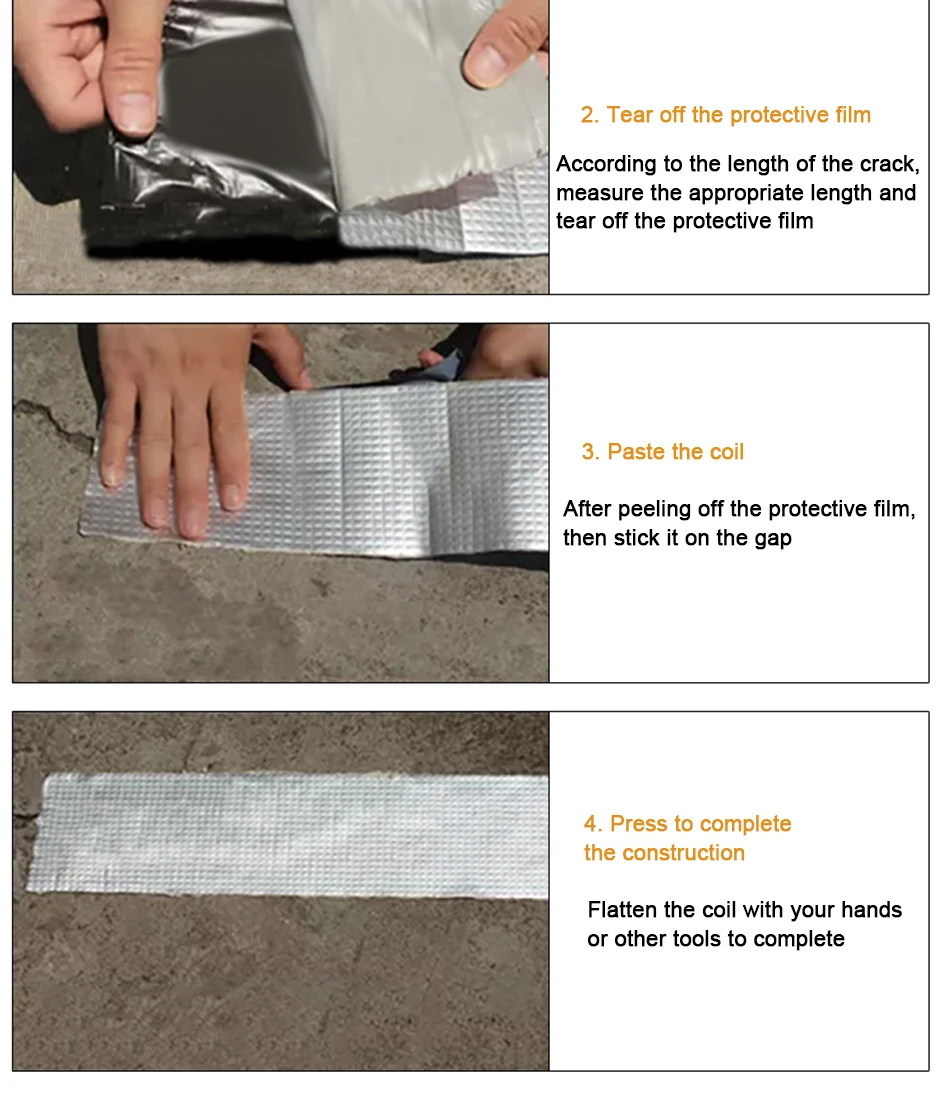 2. Tear off the protective film

According to the length of the crack, measure the appropriate length and tear off the protective film

3. Paste the coil

After peeling off the protective film, then stick it on the gap

4. Press to complete the construction

Flatten the coil with your hands or other tools to complete