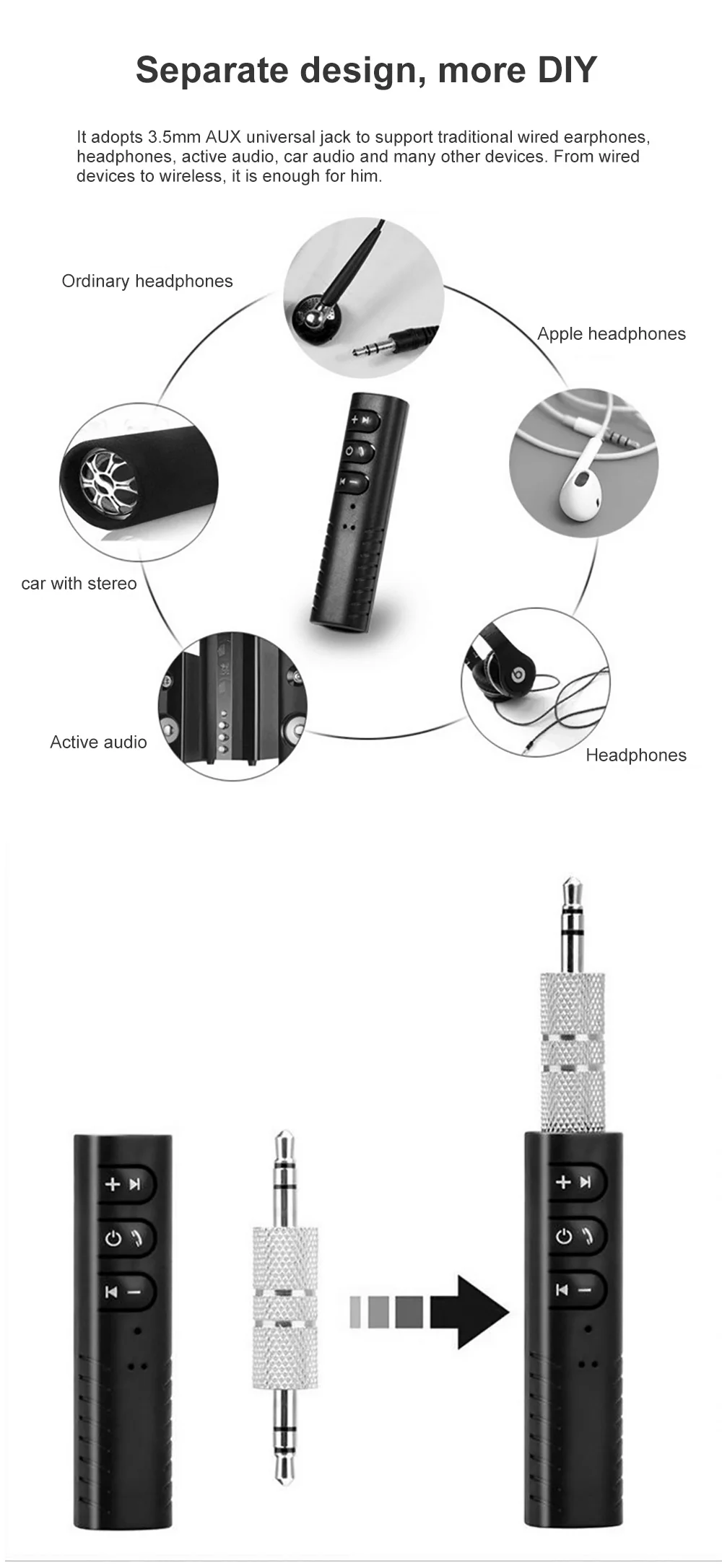 Separate design, more DIY

It adopts 3.5mm AUX universal jack to support traditional wired earphones, headphones, active audio, car audio and many other devices. From wired devices to wireless, it is enough for him.

Ordinary headphones

Apple headphones

car with stereo

Active audio

Headphones