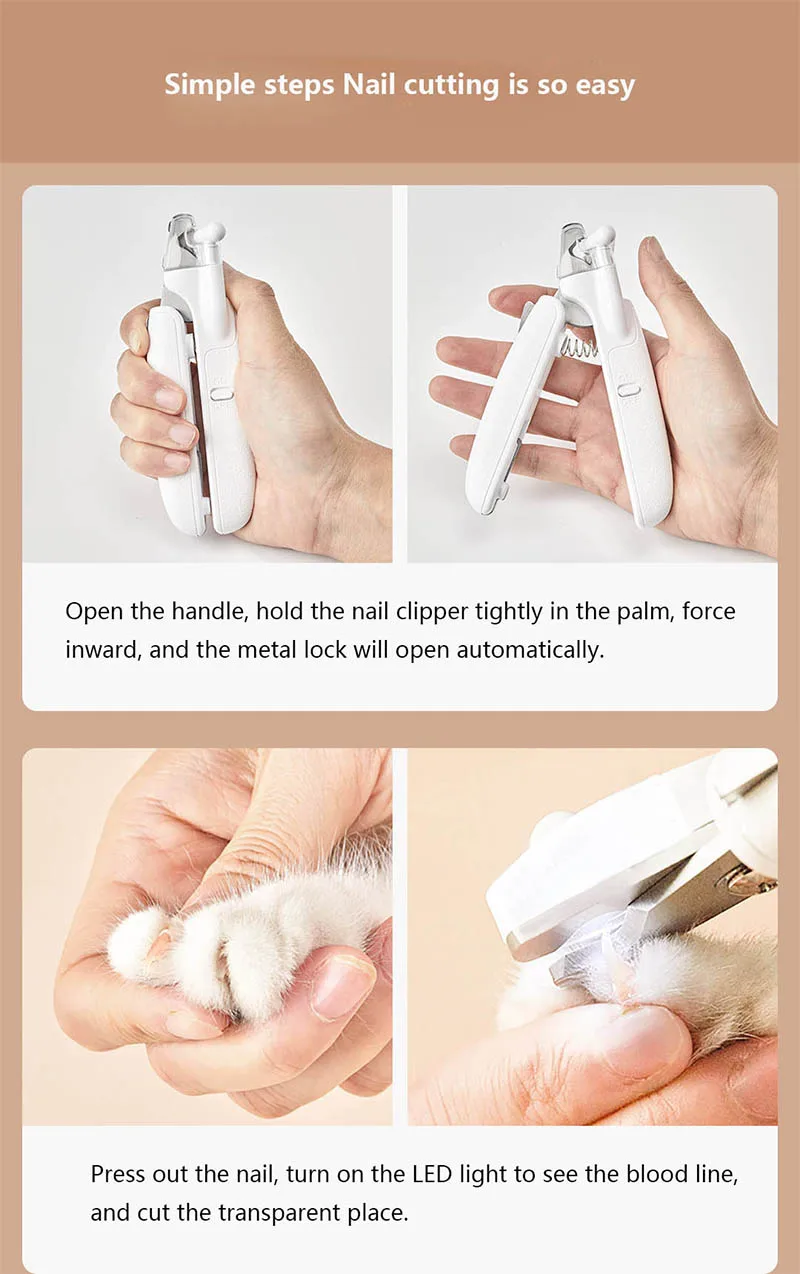 Simple steps Nail cutting is so easy

Open the handle, hold the nail clipper tightly in the palm, force inward, and the metal lock will open automatically.

Press out the nail, turn on the LED light to see the blood line, and cut the transparent place.