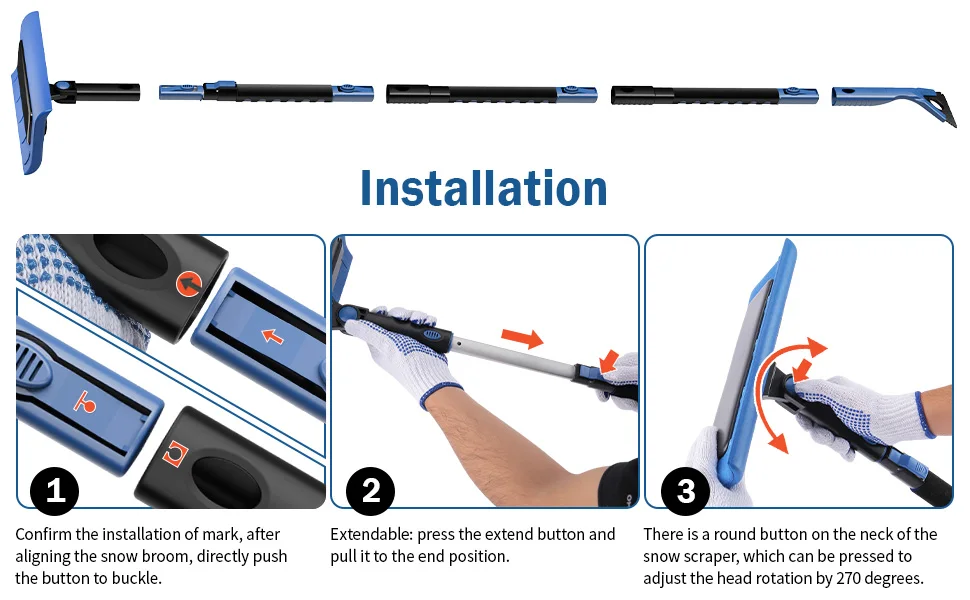 Installation

1

Confirm the installation of mark, after aligning the snow broom, directly push the button to buckle.

2

Extendable: press the extend button and pull it to the end position.

3

There is a round button on the neck of the snow scraper, which can be pressed to adjust the head rotation by 270 degrees.