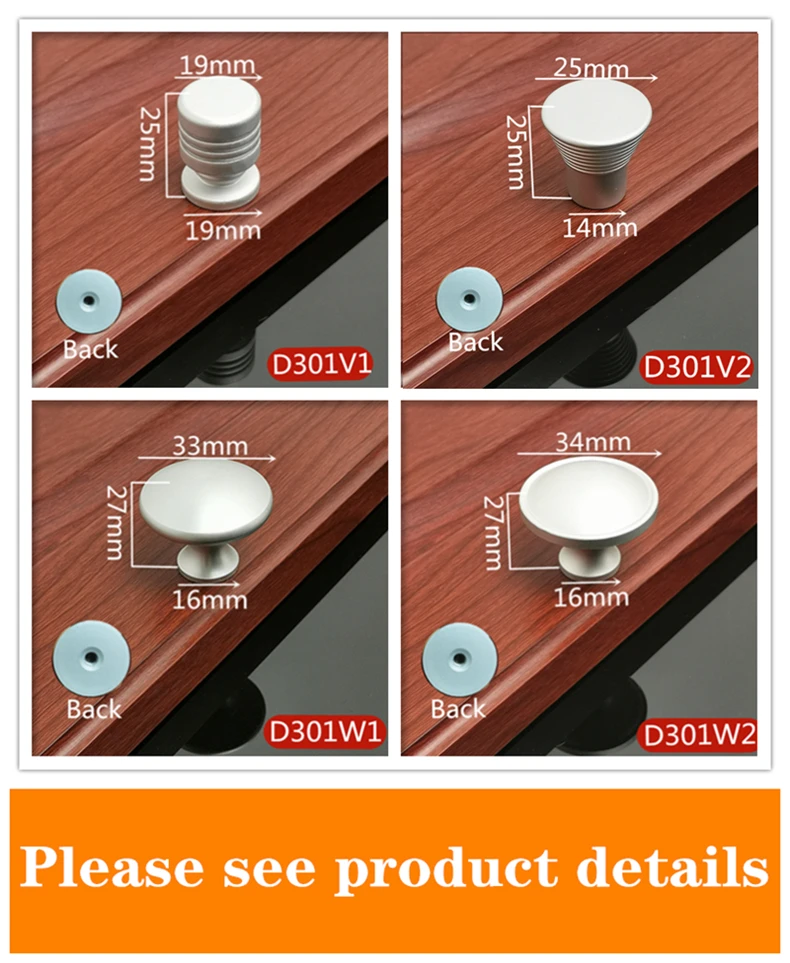 19mm
25mm
19mm
Back
D301V1

25mm
25mm
14mm
Back
D301V2

33mm
27mm
16mm
Back
D301W1

34mm
27mm
16mm
Back
D301W2

Please see product details