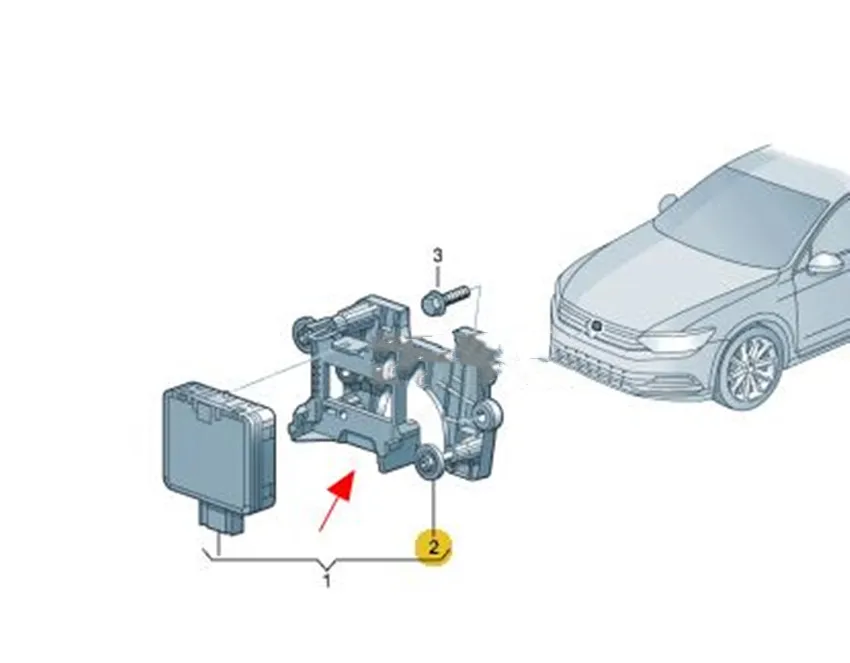 3
2
1