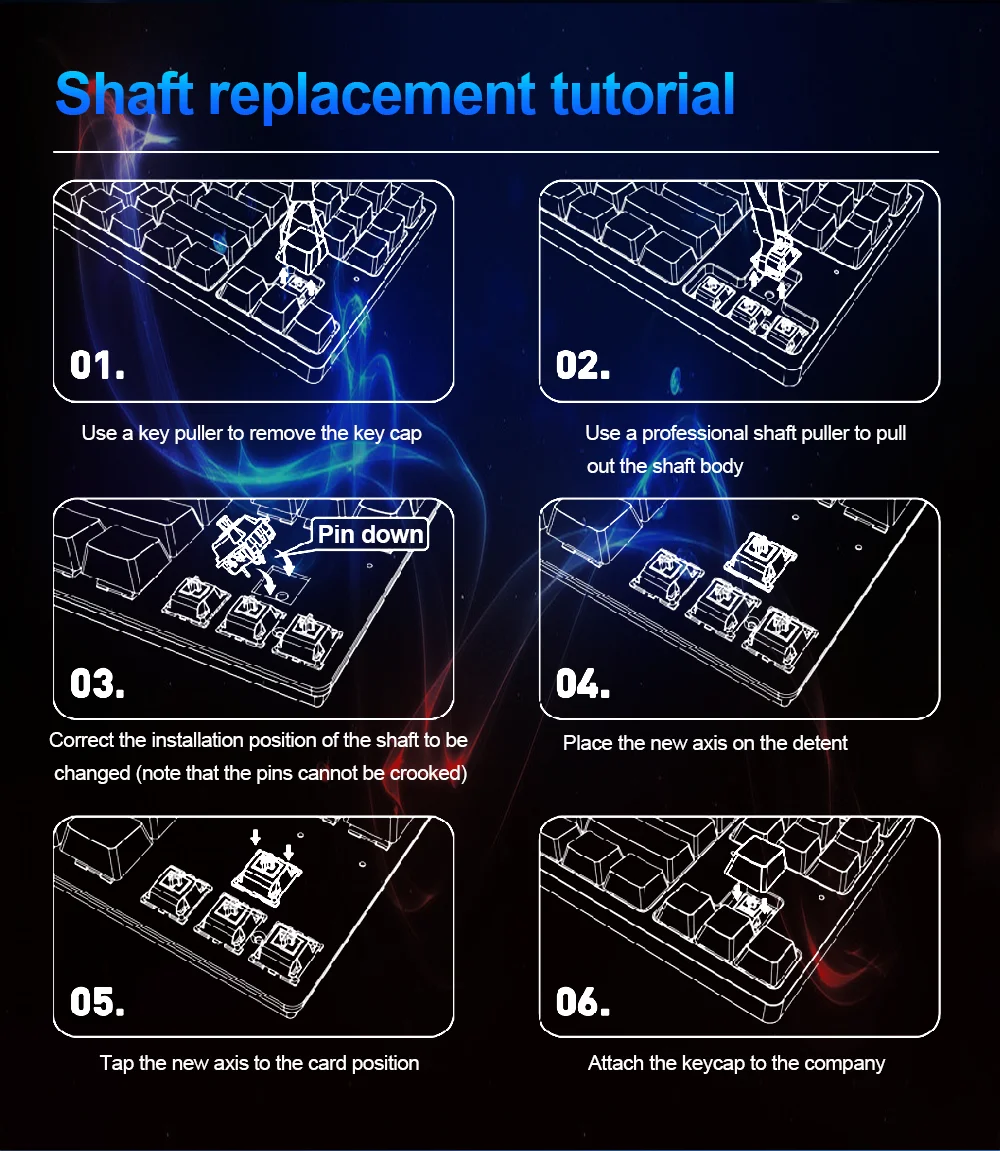 Shaft replacement tutorial

01.

Use a key puller to remove the key cap

02.

Use a professional shaft puller to pull out the shaft body

Pin down

03.

Correct the installation position of the shaft to be changed (note that the pins cannot be crooked)

04.

Place the new axis on the detent

05.

Tap the new axis to the card position

06.

Attach the keycap to the company