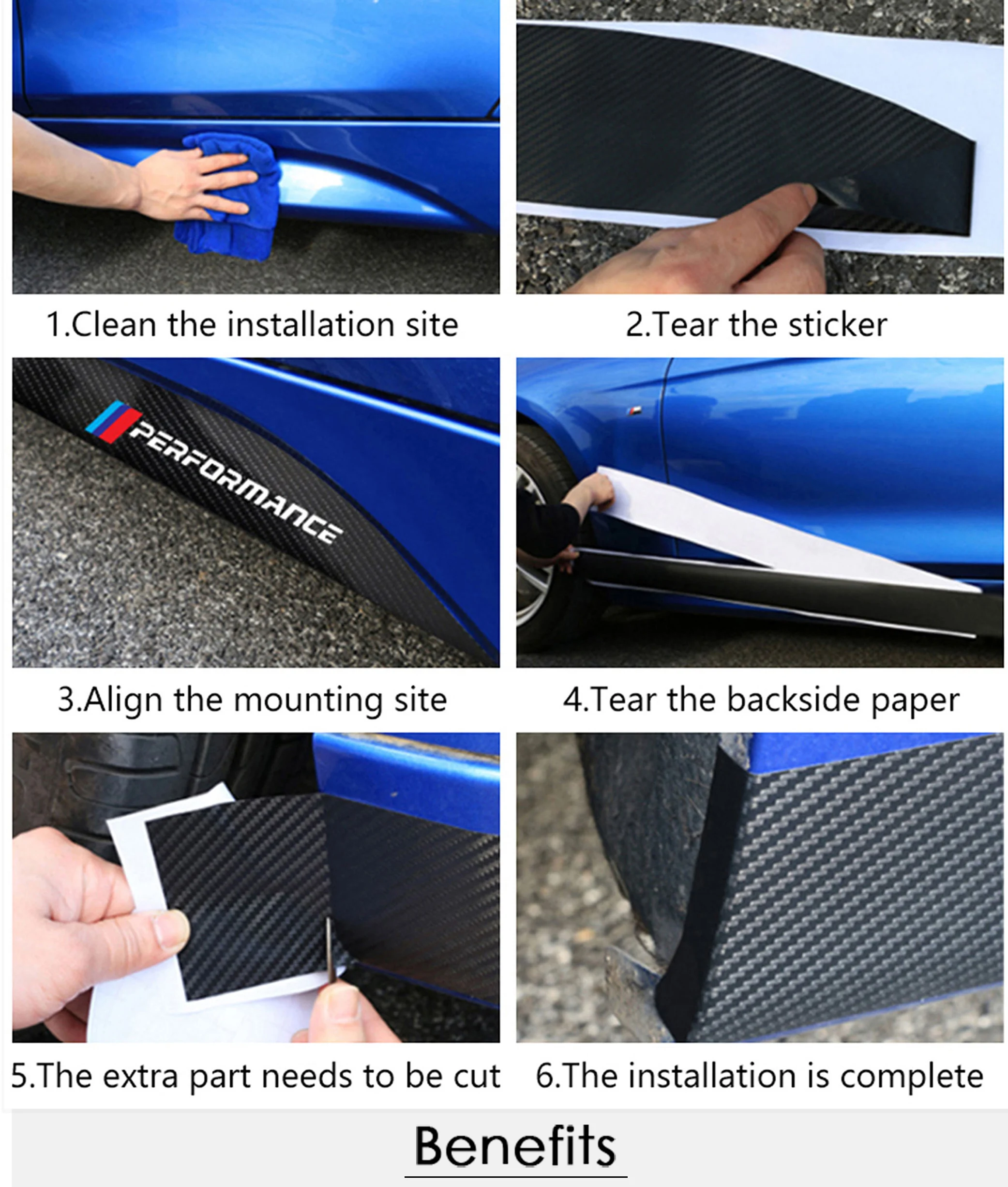 1.Clean the installation site

2.Tear the sticker

PERFORMANCE

3.Align the mounting site

4.Tear the backside paper

5.The extra part needs to be cut

6.The installation is complete

Benefits