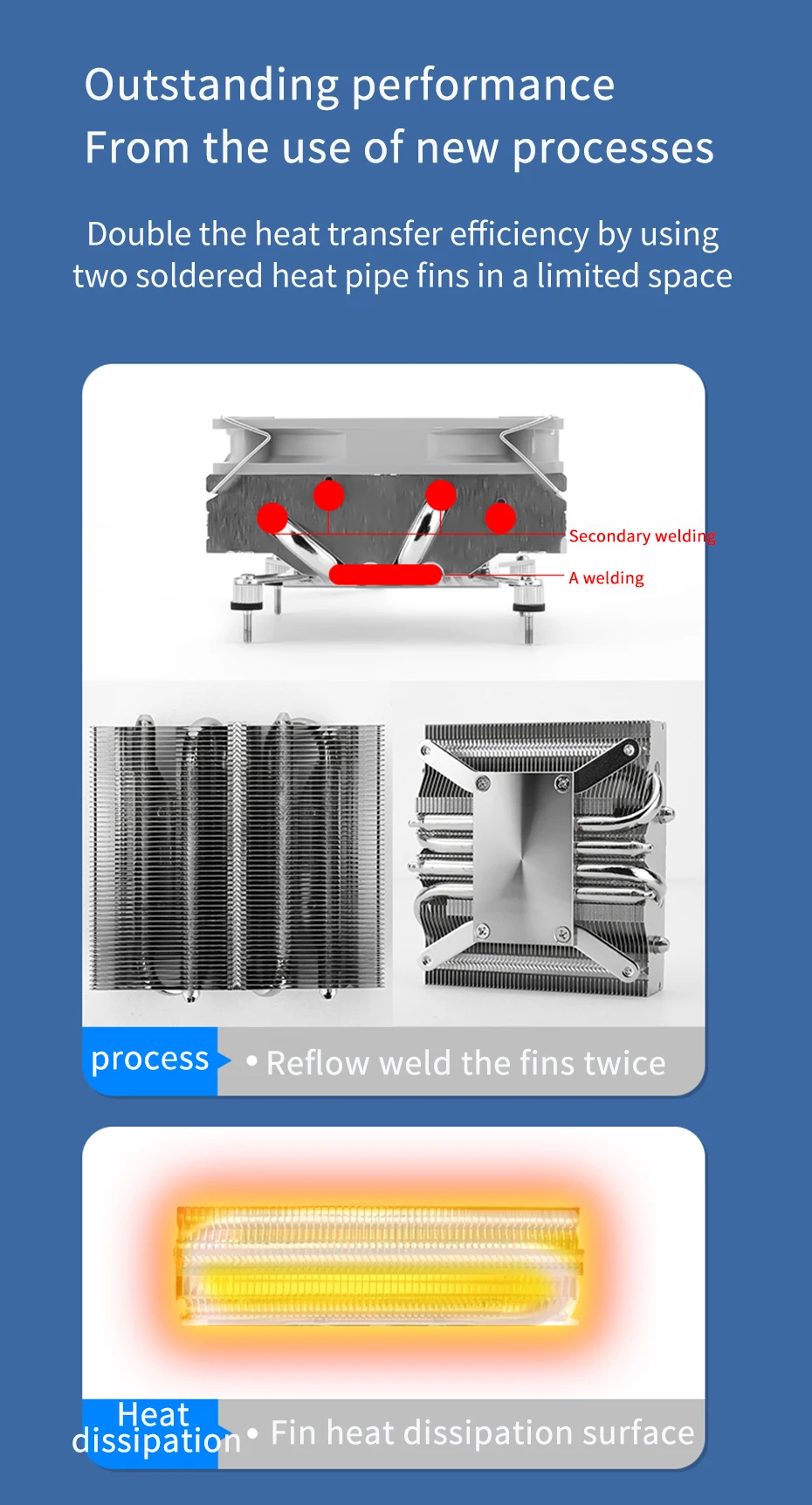 Outstanding performance
From the use of new processes

Double the heat transfer efficiency by using two soldered heat pipe fins in a limited space

Secondary welding
A welding

process
• Reflow weld the fins twice

Heat dissipation
• Fin heat dissipation surface