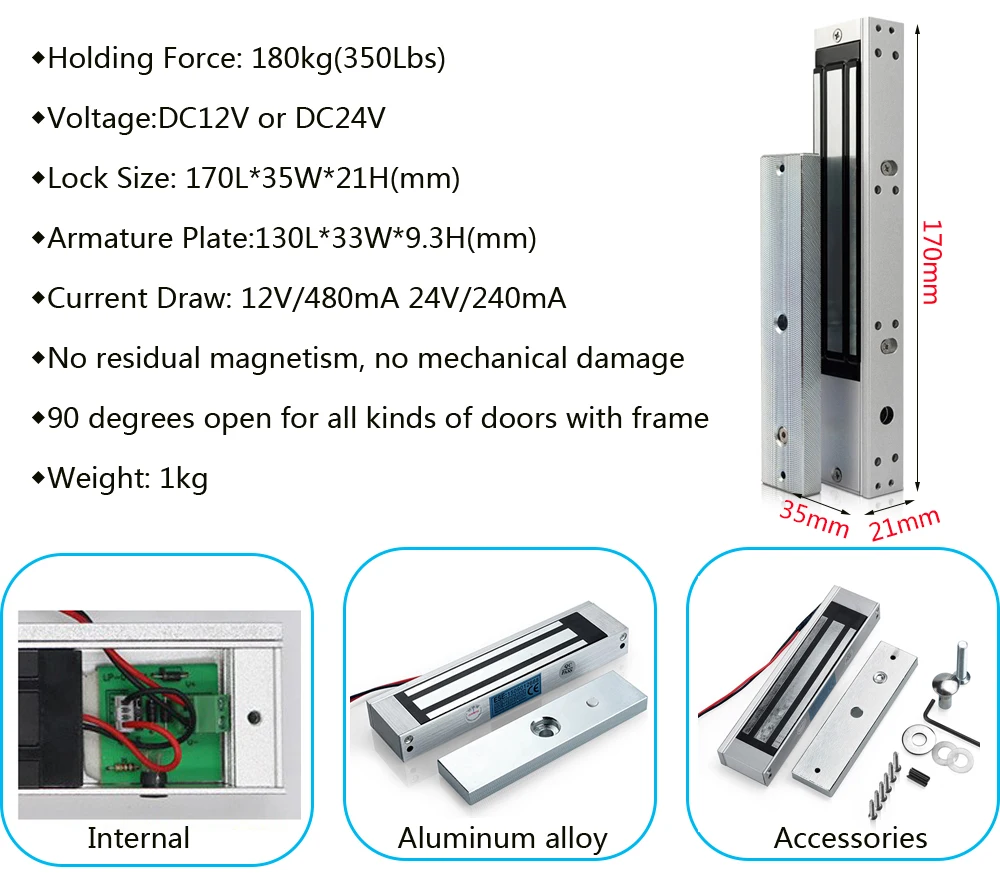 ◆Holding Force: 180kg(350Lbs)

◆Voltage:DC12V or DC24V

◆Lock Size: 170L*35W*21H(mm)

◆Armature Plate:130L*33W*9.3H(mm)

◆Current Draw: 12V/480mA 24V/240mA

◆No residual magnetism, no mechanical damage

◆90 degrees open for all kinds of doors with frame

◆Weight: 1kg

170mm

35mm

21mm

Internal

Aluminum alloy

Accessories