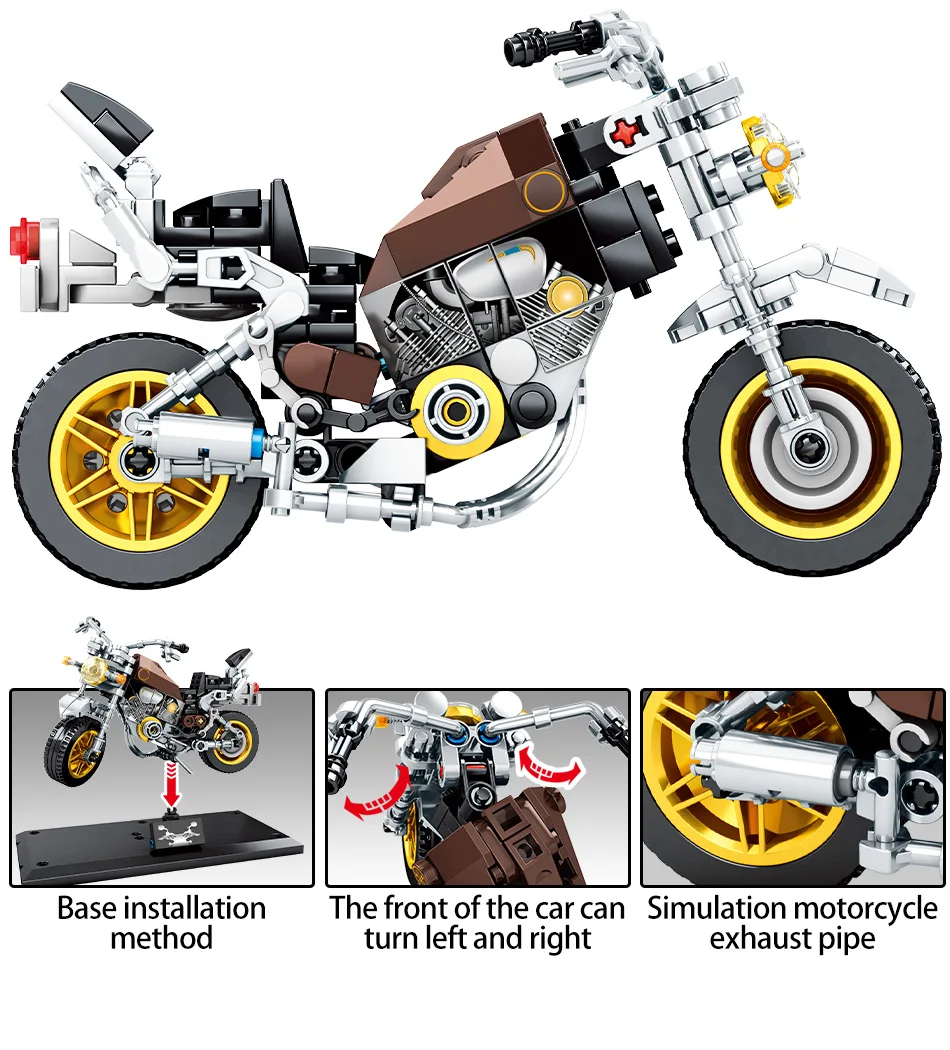 Base installation method

The front of the car can turn left and right

Simulation motorcycle exhaust pipe