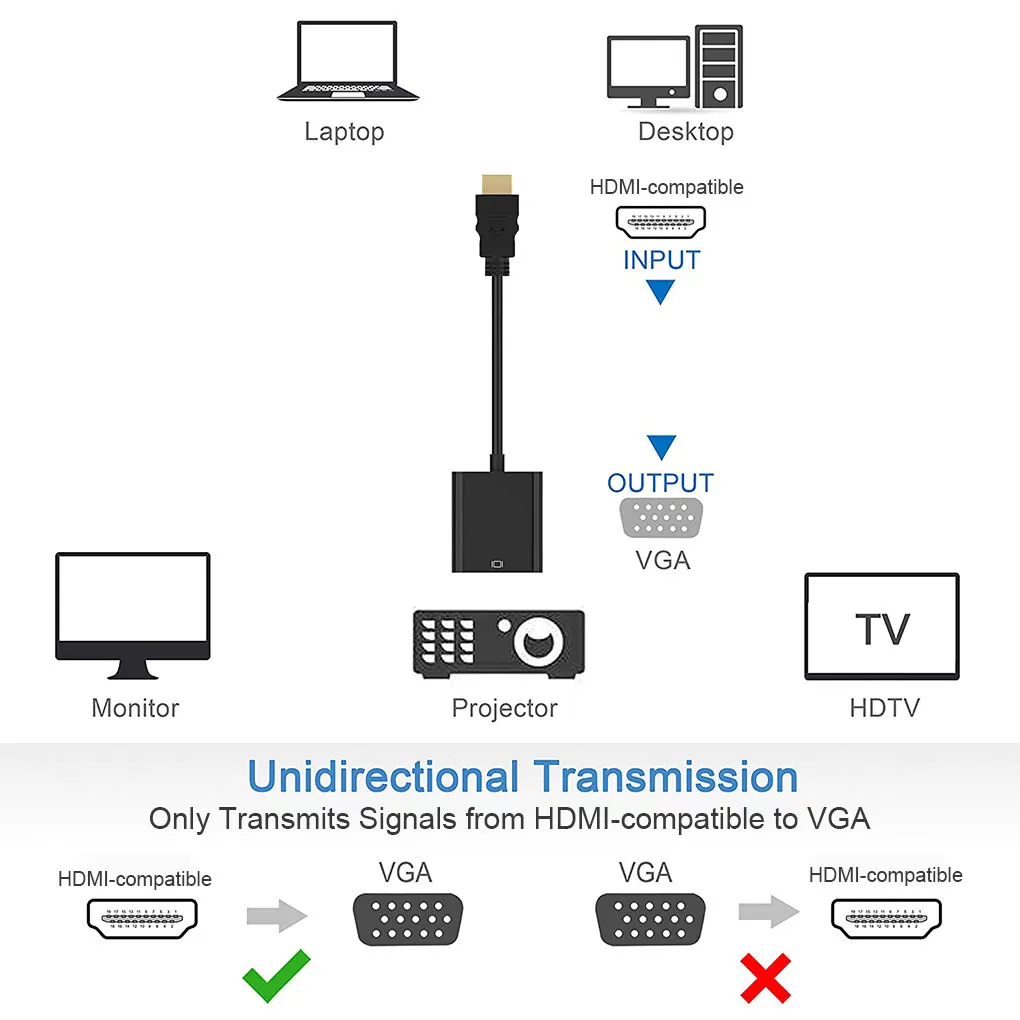 Laptop

Desktop

HDMI-compatible

INPUT

OUTPUT

VGA

Monitor

Projector

TV

HDTV

Unidirectional Transmission

Only Transmits Signals from HDMI-compatible to VGA

HDMI-compatible

VGA

VGA

HDMI-compatible