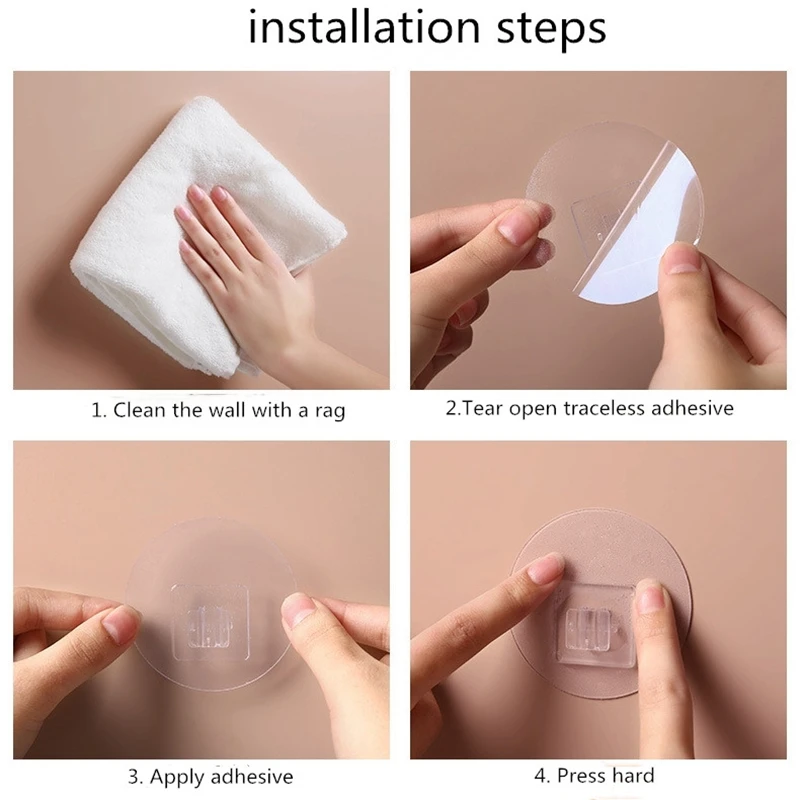 installation steps

1. Clean the wall with a rag

2.Tear open traceless adhesive

3. Apply adhesive

4. Press hard