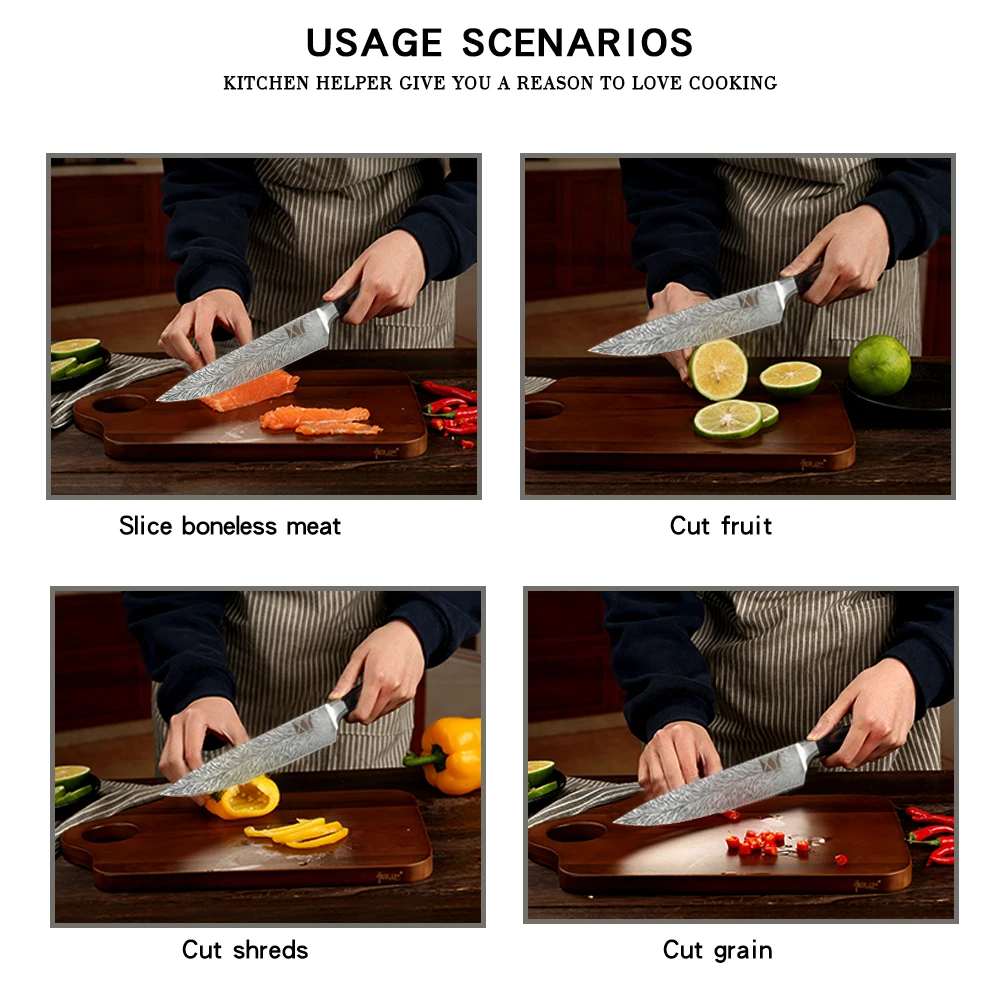 USAGE SCENARIOS
KITCHEN HELPER GIVE YOU A REASON TO LOVE COOKING

Slice boneless meat

Cut fruit

Cut shreds

Cut grain