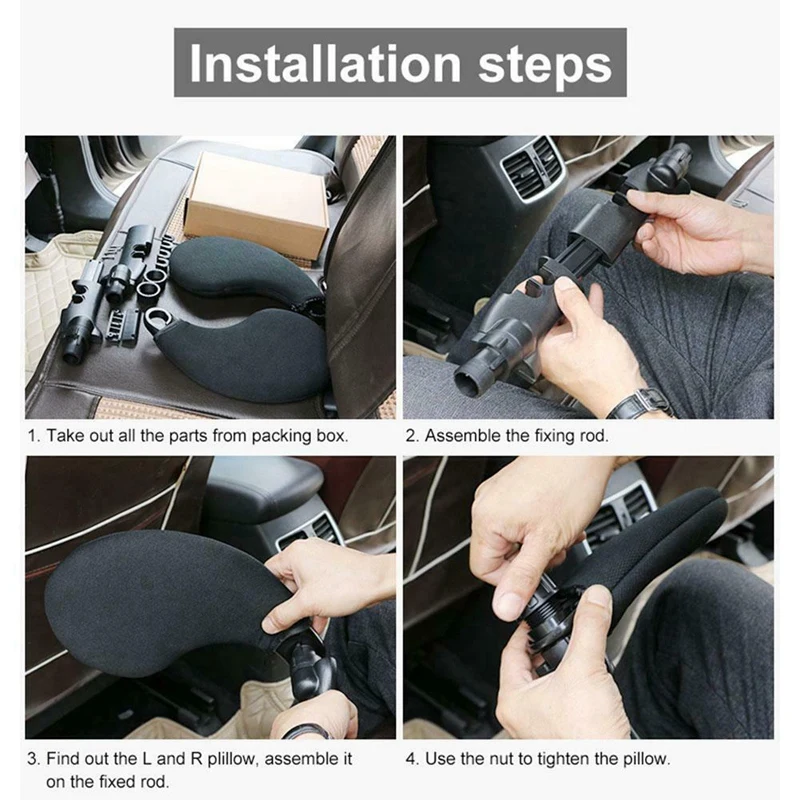 Installation steps

1. Take out all the parts from packing box.

2. Assemble the fixing rod.

3. Find out the L and R plillow, assemble it on the fixed rod.

4. Use the nut to tighten the pillow.