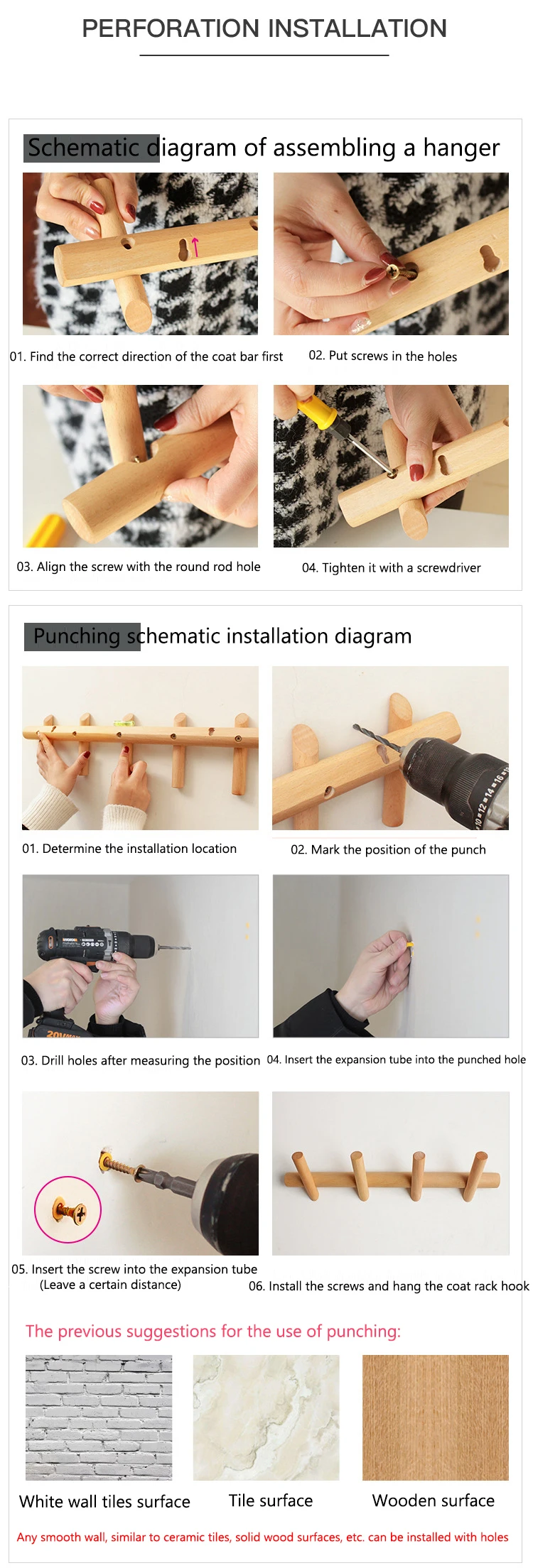 PERFORATION INSTALLATION

Schematic diagram of assembling a hanger

01. Find the correct direction of the coat bar first

02. Put screws in the holes

03. Align the screw with the round rod hole

04. Tighten it with a screwdriver

Punching schematic installation diagram

01. Determine the installation location

02. Mark the position of the punch

03. Drill holes after measuring the position

04. Insert the expansion tube into the punched hole

05. Insert the screw into the expansion tube (Leave a certain distance)

06. Install the screws and hang the coat rack hook

The previous suggestions for the use of punching:

White wall tiles surface

Tile surface

Wooden surface

Any smooth wall, similar to ceramic tiles, solid wood surfaces, etc. can be installed with holes