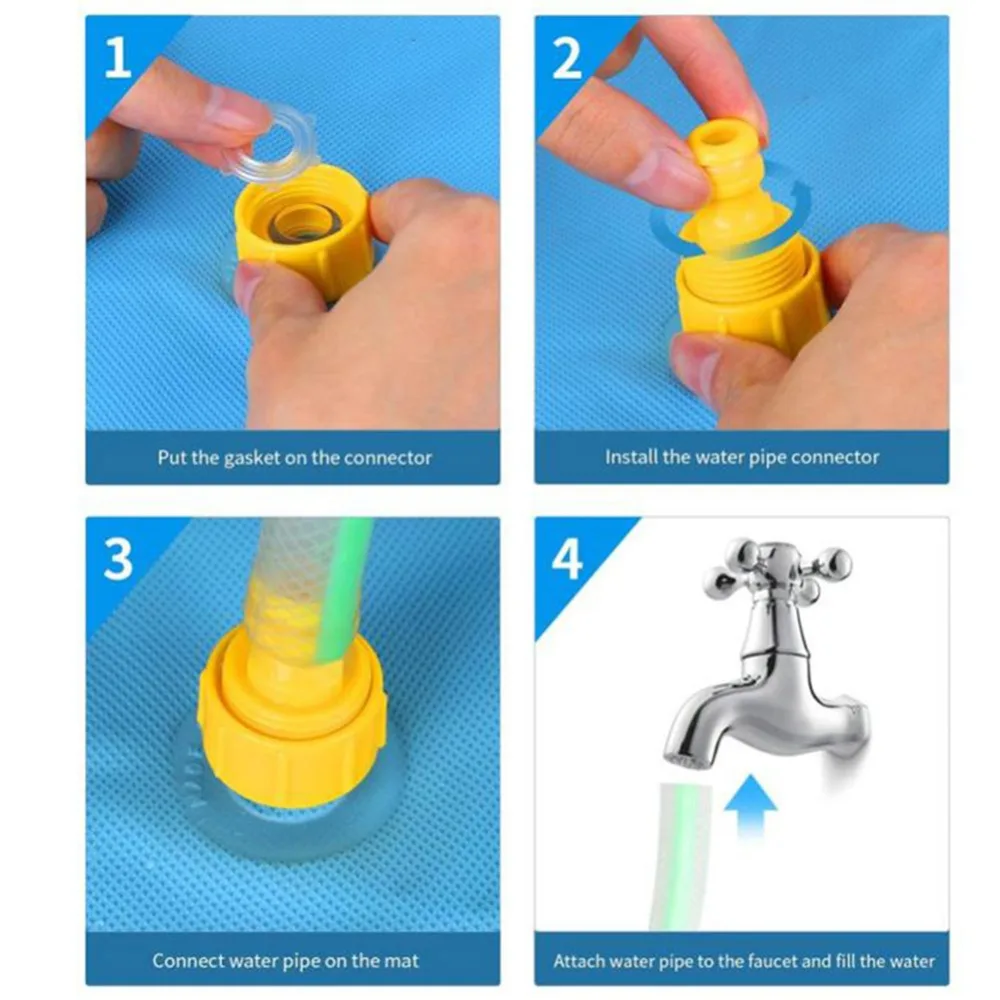 1
Put the gasket on the connector

2
Install the water pipe connector

3
Connect water pipe on the mat

4
Attach water pipe to the faucet and fill the water