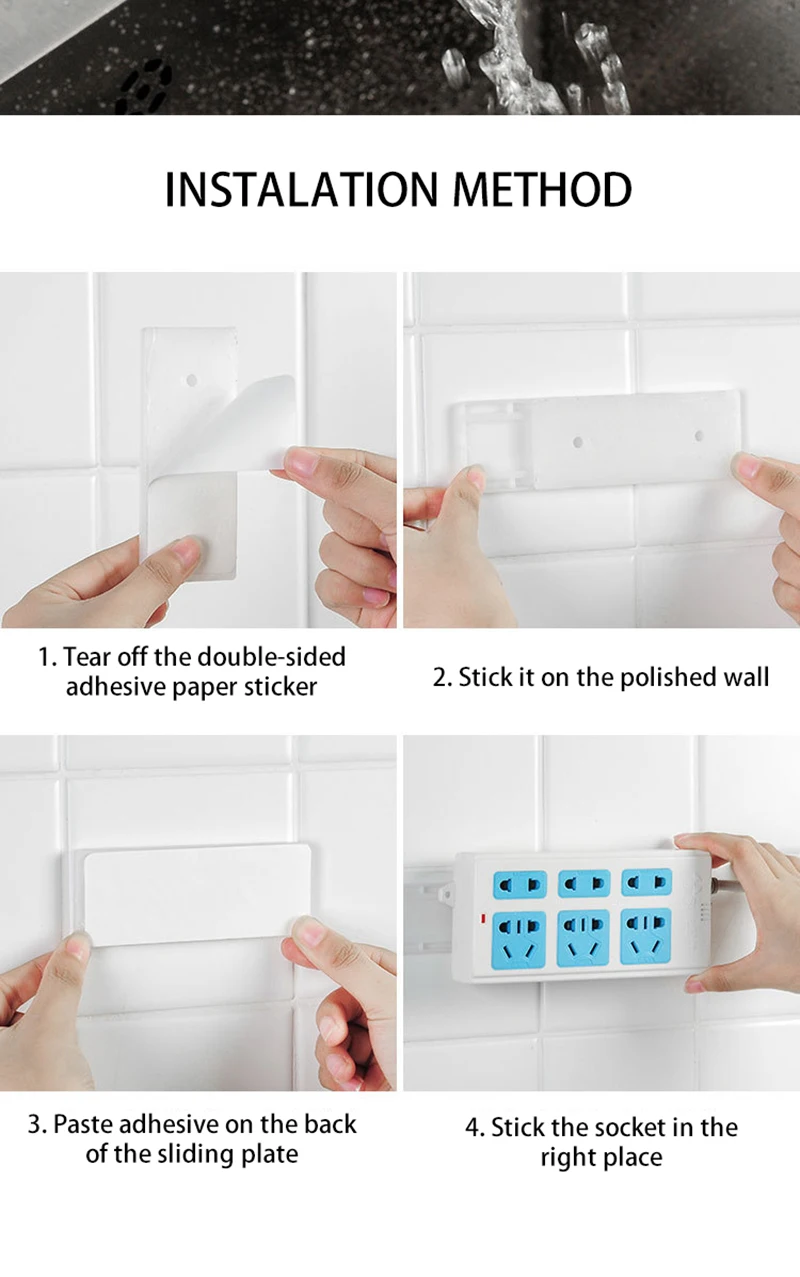 INSTALATION METHOD

1. Tear off the double-sided adhesive paper sticker

2. Stick it on the polished wall

3. Paste adhesive on the back of the sliding plate

4. Stick the socket in the right place