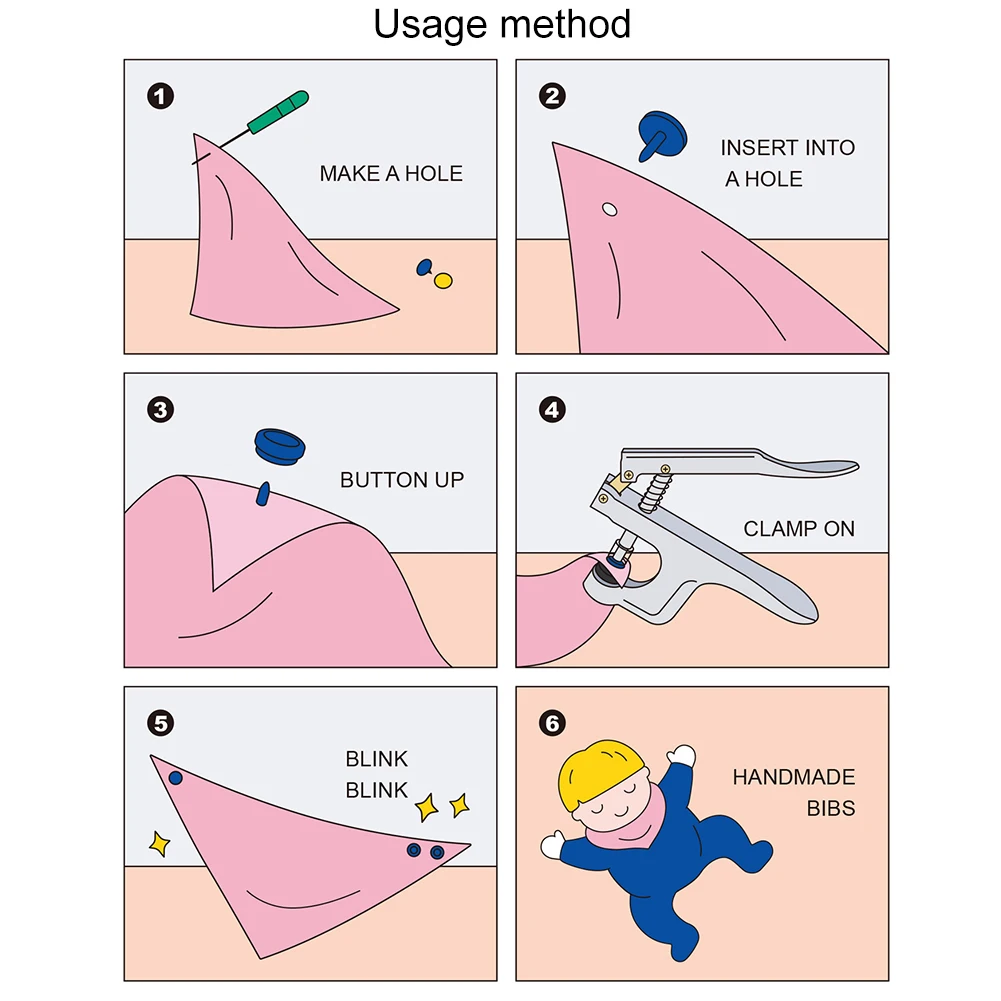 Usage method

1
MAKE A HOLE

2
INSERT INTO A HOLE

3
BUTTON UP

4
CLAMP ON

5
BLINK BLINK

6
HANDMADE BIBS