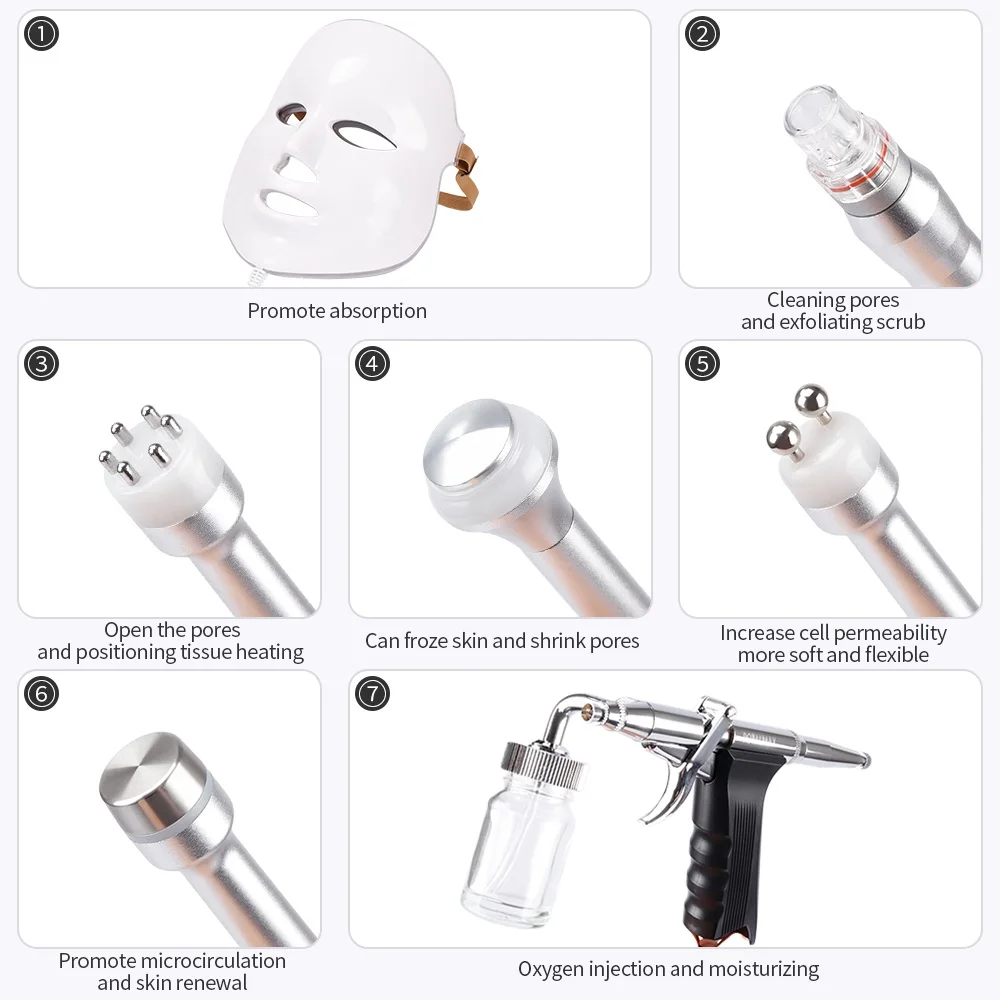 ①

Promote absorption

②

Cleaning pores
and exfoliating scrub

③

Open the pores
and positioning tissue heating

④

Can froze skin and shrink pores

⑤

Increase cell permeability
more soft and flexible

⑥

Promote microcirculation
and skin renewal

⑦

Oxygen injection and moisturizing