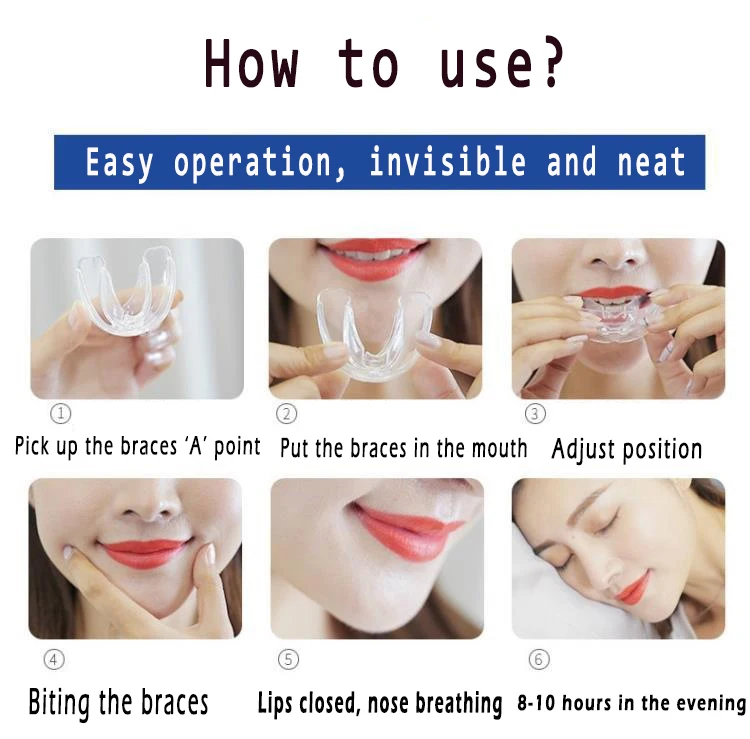 How to use?

Easy operation, invisible and neat

①
Pick up the braces 'A' point

②
Put the braces in the mouth

③
Adjust position

④
Biting the braces

⑤
Lips closed, nose breathing

⑥
8-10 hours in the evening