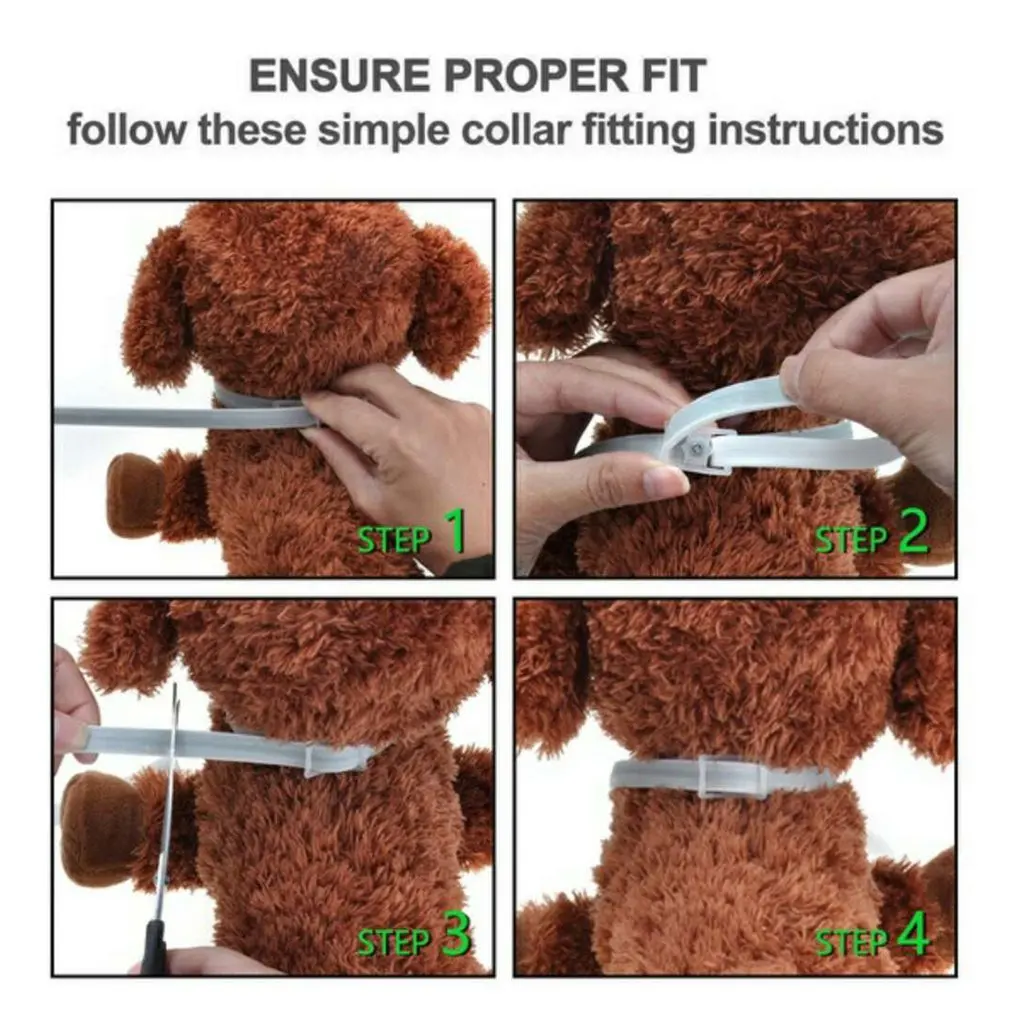 ENSURE PROPER FIT
follow these simple collar fitting instructions

STEP 1

STEP 2

STEP 3

STEP 4