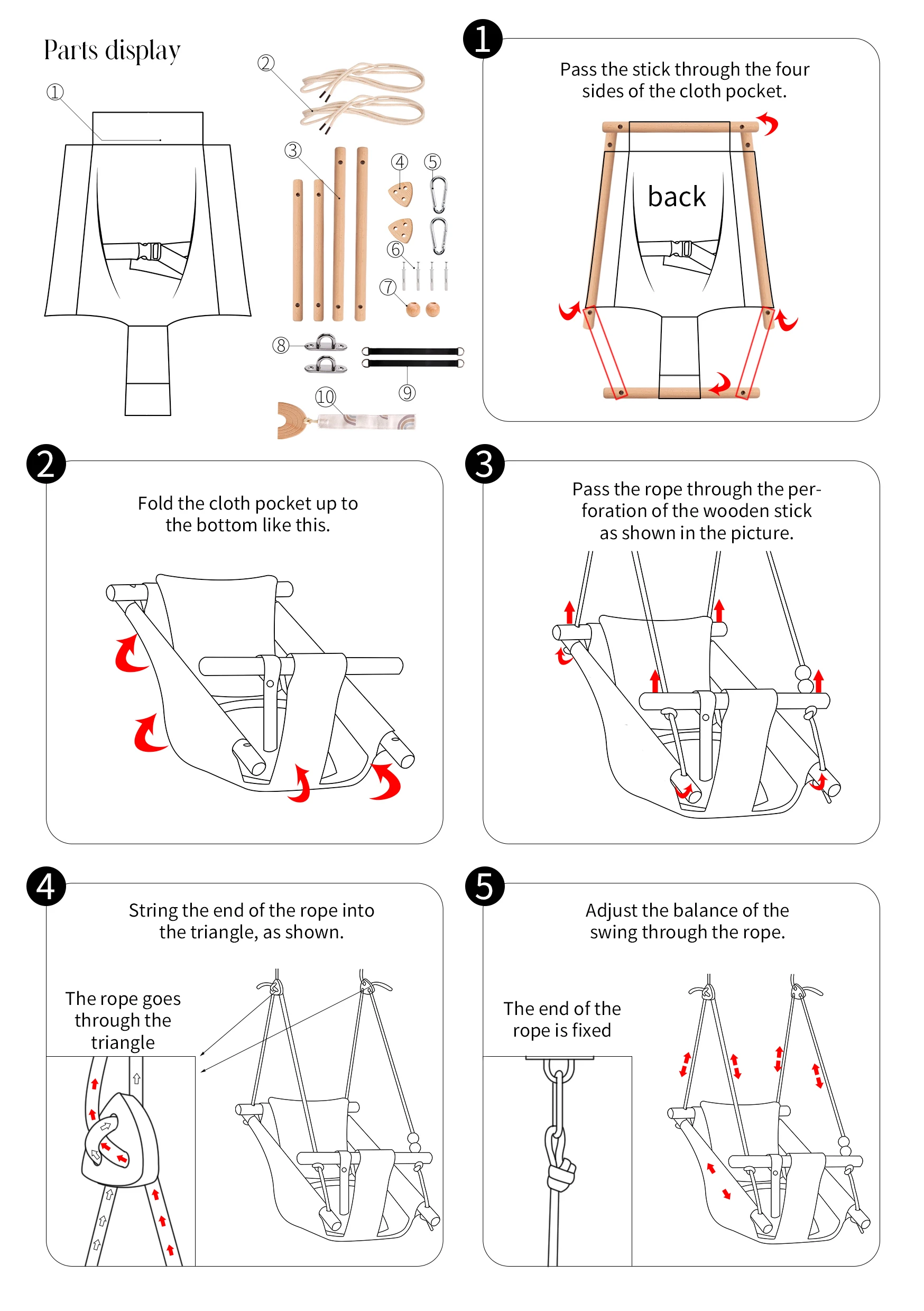 Parts display

①

②

③

④

⑤

⑥

⑦

⑧

⑨

⑩

1

Pass the stick through the four sides of the cloth pocket.

back

2

Fold the cloth pocket up to the bottom like this.

3

Pass the rope through the perforation of the wooden stick as shown in the picture.

4

String the end of the rope into the triangle, as shown.

The rope goes through the triangle

5

Adjust the balance of the swing through the rope.

The end of the rope is fixed