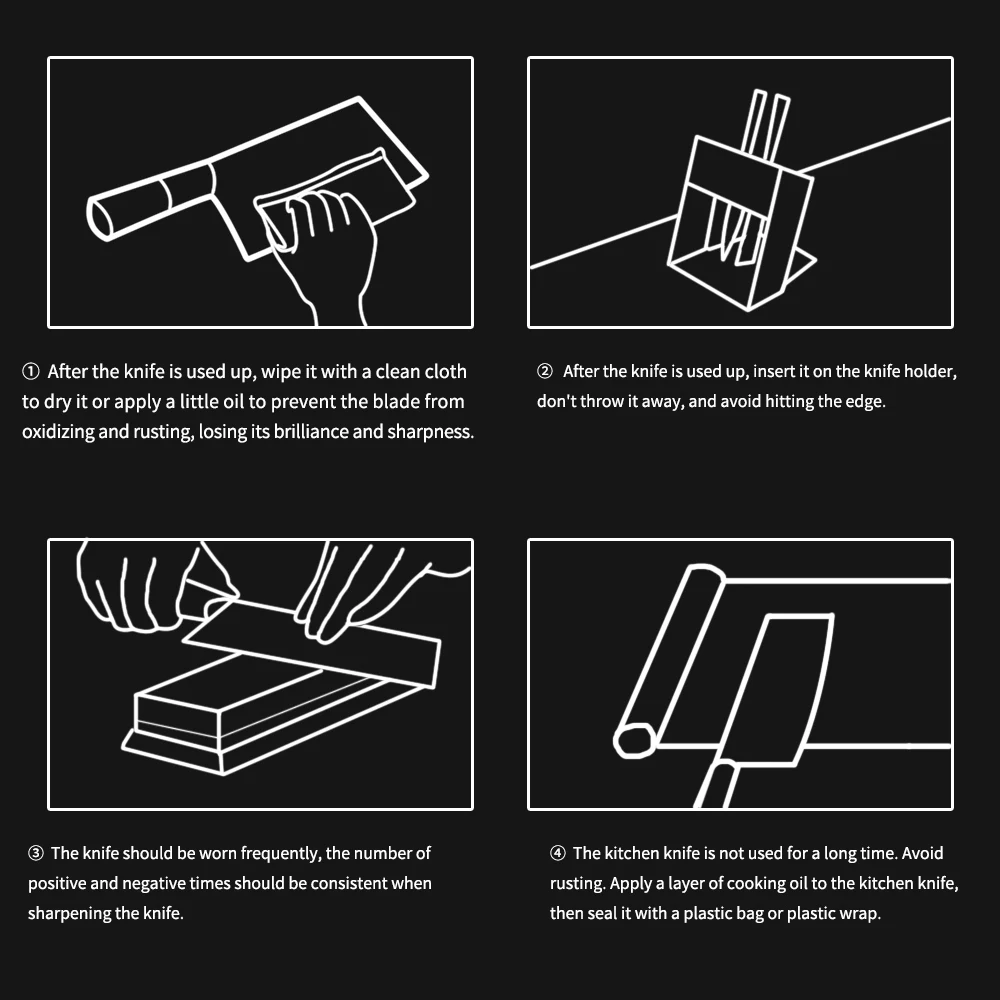 ① After the knife is used up, wipe it with a clean cloth to dry it or apply a little oil to prevent the blade from oxidizing and rusting, losing its brilliance and sharpness.

② After the knife is used up, insert it on the knife holder, don't throw it away, and avoid hitting the edge.

③ The knife should be worn frequently, the number of positive and negative times should be consistent when sharpening the knife.

④ The kitchen knife is not used for a long time. Avoid rusting. Apply a layer of cooking oil to the kitchen knife, then seal it with a plastic bag or plastic wrap.