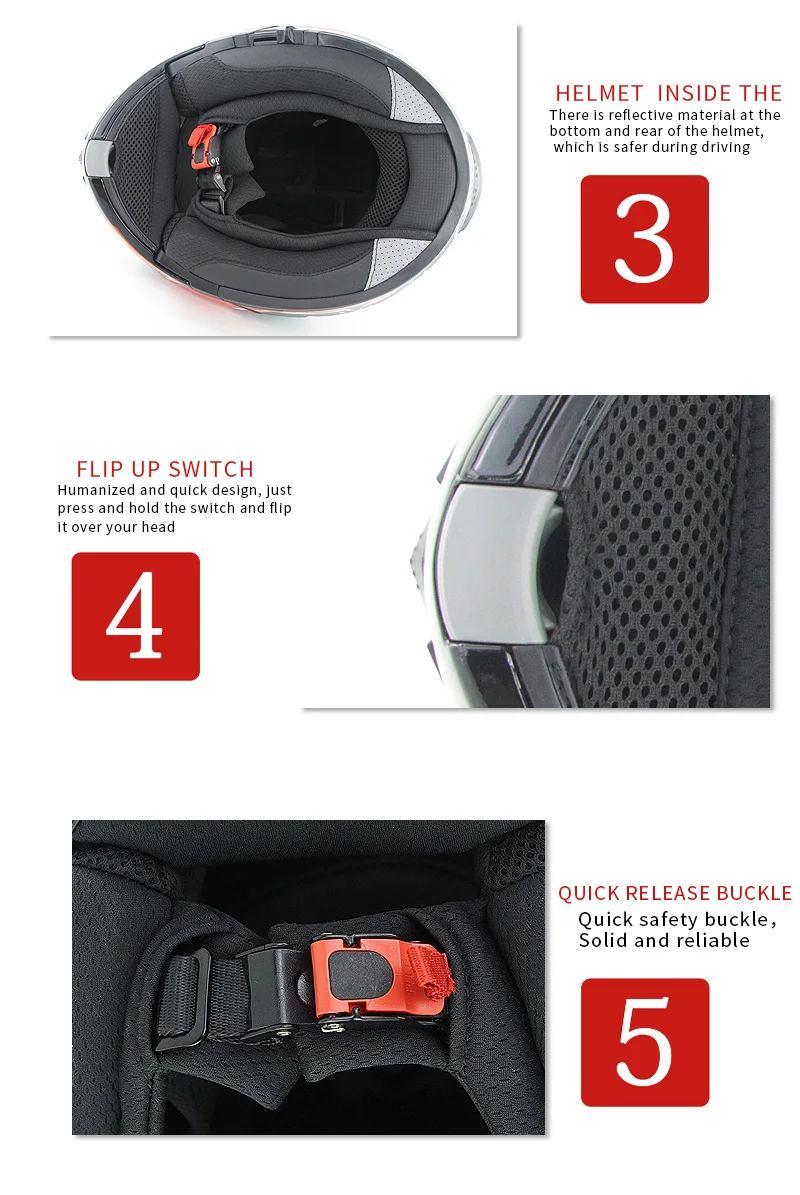 HELMET INSIDE THE
There is reflective material at the bottom and rear of the helmet, which is safer during driving

3

FLIP UP SWITCH
Humanized and quick design, just press and hold the switch and flip it over your head

4

QUICK RELEASE BUCKLE
Quick safety buckle,
Solid and reliable

5