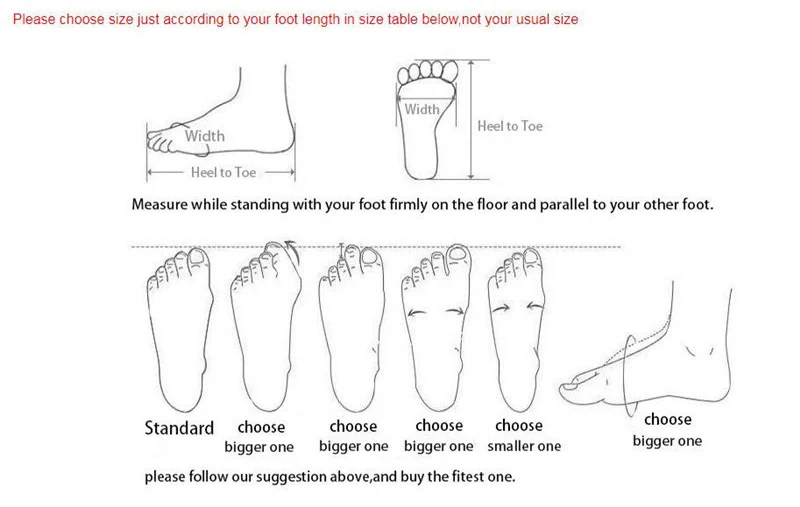 Please choose size just according to your foot length in size table below,not your usual size

Width
Heel to Toe
Width
Heel to Toe

Measure while standing with your foot firmly on the floor and parallel to your other foot.

Standard
choose bigger one
choose bigger one
choose bigger one
choose smaller one
choose bigger one

please follow our suggestion above,and buy the fitest one.