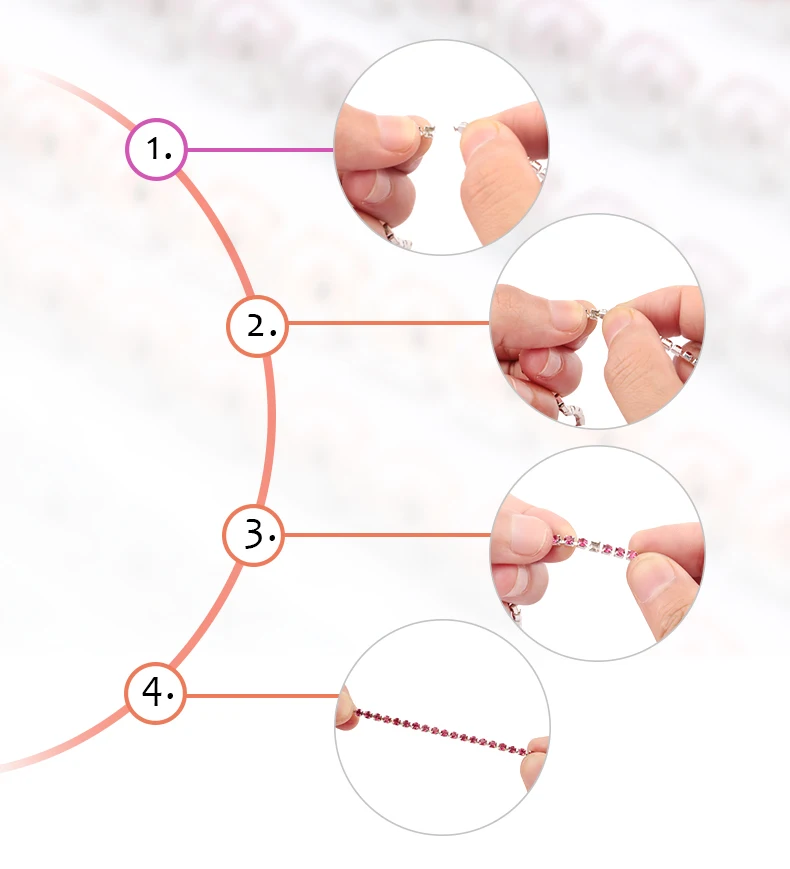 1.

2.

3.

4.