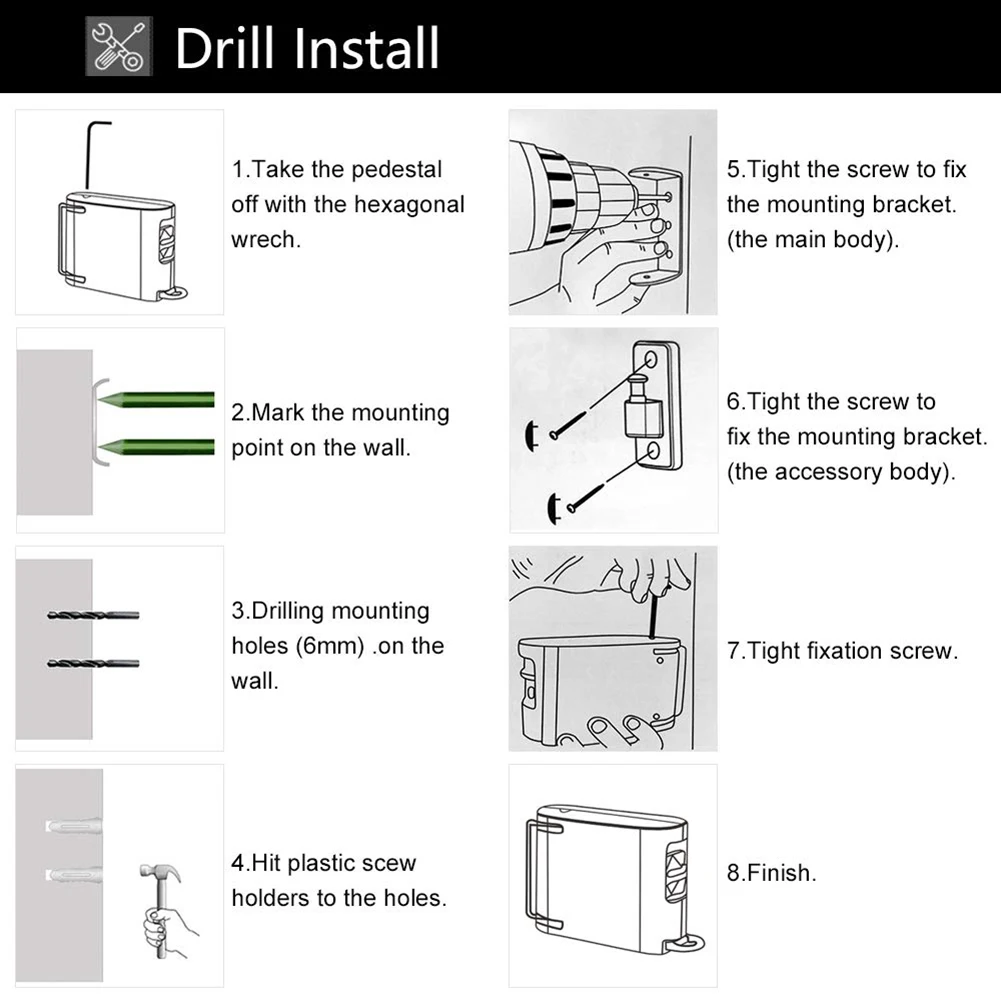 Drill Install

1.Take the pedestal off with the hexagonal wrech.

2.Mark the mounting point on the wall.

3.Drilling mounting holes (6mm) .on the wall.

4.Hit plastic scew holders to the holes.

5.Tight the screw to fix the mounting bracket. (the main body).

6.Tight the screw to fix the mounting bracket. (the accessory body).

7.Tight fixation screw.

8.Finish.