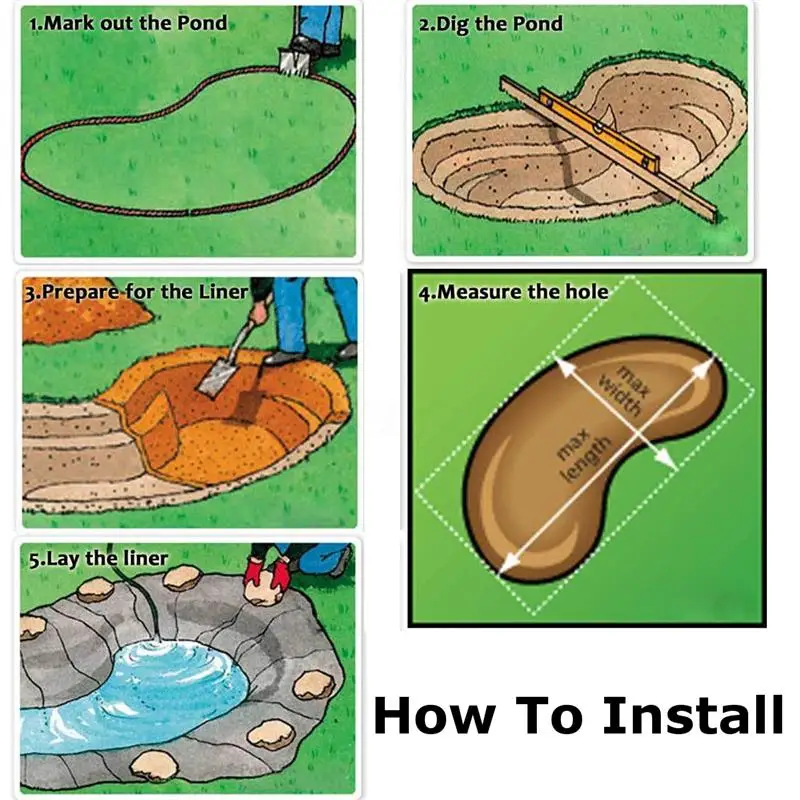 1.Mark out the Pond

2.Dig the Pond

3.Prepare for the Liner

4.Measure the hole

max width

max length

5.Lay the liner

How To Install