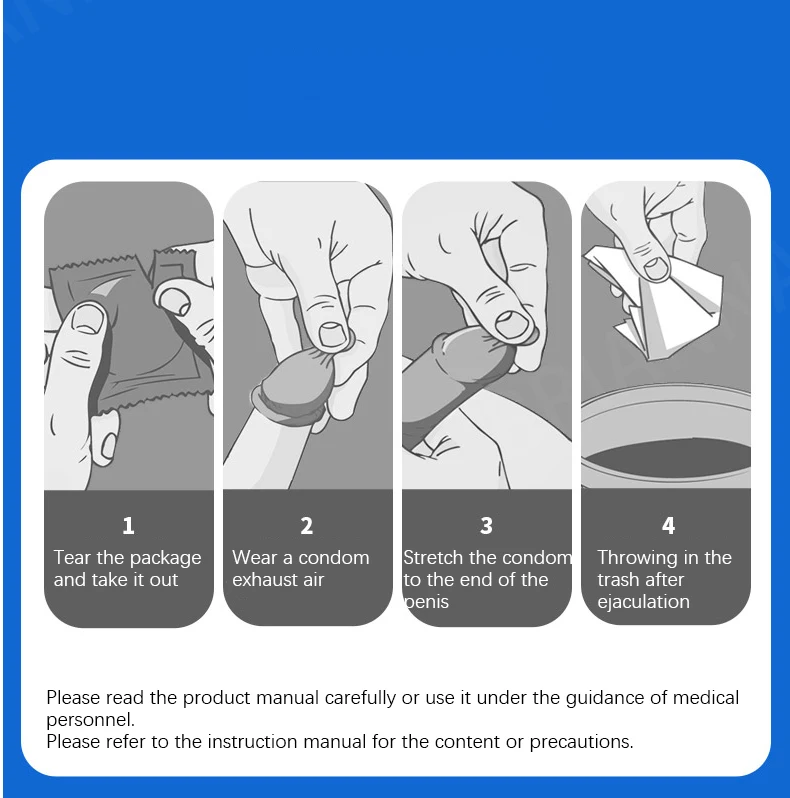 1
Tear the package and take it out

2
Wear a condom exhaust air

3
Stretch the condom to the end of the penis

4
Throwing in the trash after ejaculation

Please read the product manual carefully or use it under the guidance of medical personnel.
Please refer to the instruction manual for the content or precautions.