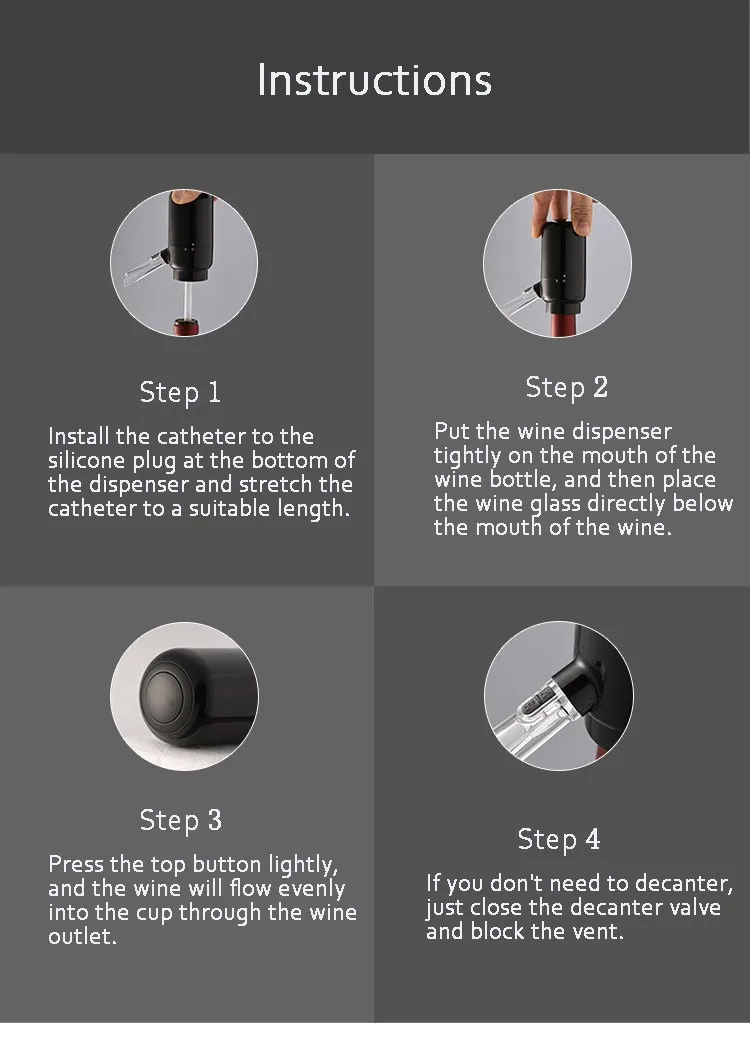 Instructions

Step 1

Install the catheter to the silicone plug at the bottom of the dispenser and stretch the catheter to a suitable length.

Step 2

Put the wine dispenser tightly on the mouth of the wine bottle, and then place the wine glass directly below the mouth of the wine.

Step 3

Press the top button lightly, and the wine will flow evenly into the cup through the wine outlet.

Step 4

If you don't need to decanter, just close the decanter valve and block the vent.