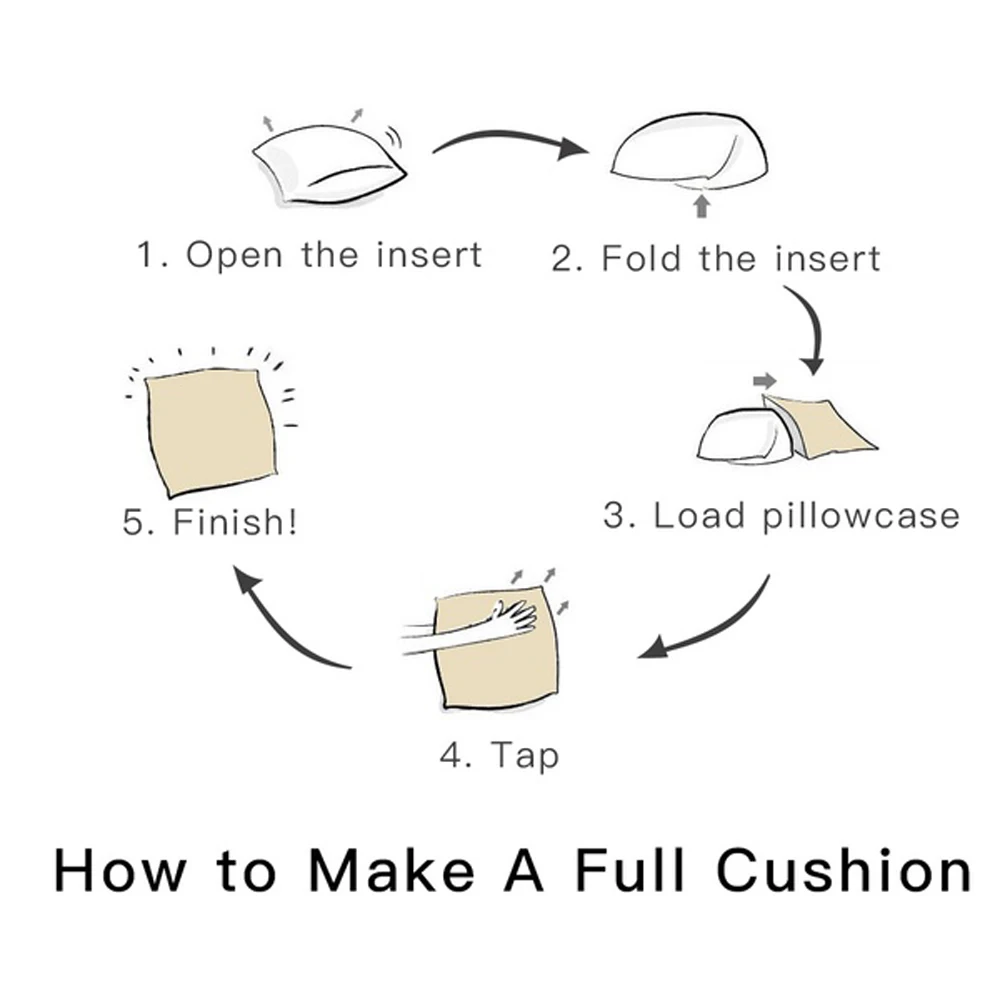 1. Open the insert

2. Fold the insert

3. Load pillowcase

4. Tap

5. Finish!

How to Make A Full Cushion